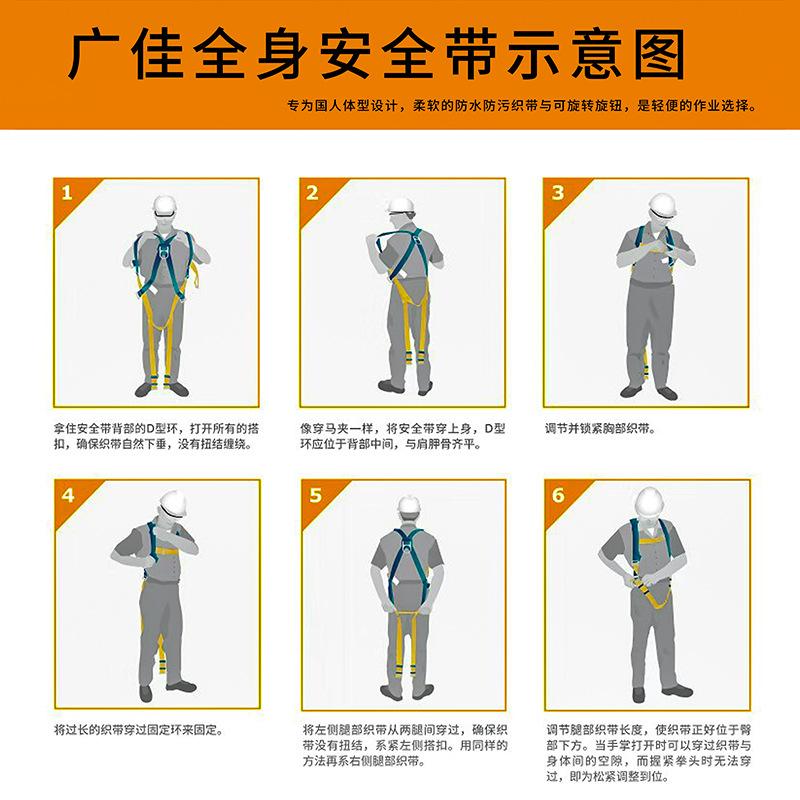 广佳全身安全带示意图

专为国人体型设计，柔软的防水防污织带与可旋转旋钮，是轻便的作业选择。

1

拿住安全带背部的D型环，打开所有的搭扣，确保织带自然下垂，没有扭结缠绕。

2

像穿马夹一样，将安全带穿上身，D型环应位于背部中间，与肩胛骨齐平。

3

调节并锁紧胸部织带。

4

将过长的织带穿过固定环来固定。

5

将左侧腿部织带从两腿间穿过，确保织带没有扭结，系紧左侧搭扣。用同样的方法再系右侧腿部织带。

6

调节腿部织带长度，使织带正好位于臀部下方。当手掌打开时可以穿过织带与身体间的空隙，而握紧拳头时无法穿过，即为松紧调整到位。