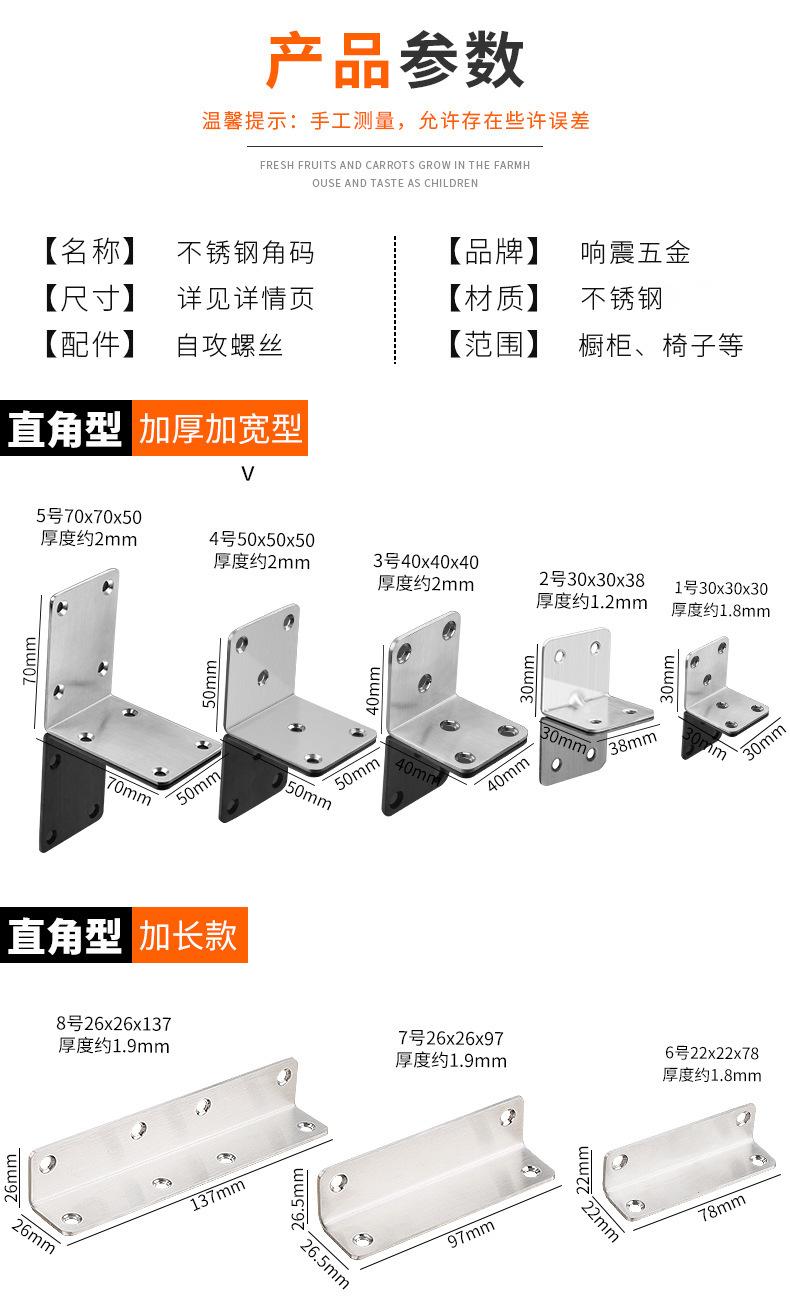 产品参数

温馨提示：手工测量，允许存在些许误差

FRESH FRUITS AND CARROTS GROW IN THE FARMH OUSE AND TASTE AS CHILDREN

【名称】 不锈钢角码
【尺寸】 详见详情页
【配件】 自攻螺丝

【品牌】 响震五金
【材质】 不锈钢
【范围】 橱柜、椅子等

直角型 加厚加宽型

V

5号70x70x50
厚度约2mm
70mm
70mm
50mm

4号50x50x50
厚度约2mm
50mm
50mm
50mm

3号40x40x40
厚度约2mm
40mm
40mm
40mm

2号30x30x38
厚度约1.2mm
30mm
30mm
38mm

1号30x30x30
厚度约1.8mm
30mm
30mm
30mm

直角型 加长款

8号26x26x137
厚度约1.9mm
26mm
26mm
137mm

7号26x26x97
厚度约1.9mm
26.5mm
26.5mm
97mm

6号22x22x78
厚度约1.8mm
22mm
22mm
78mm