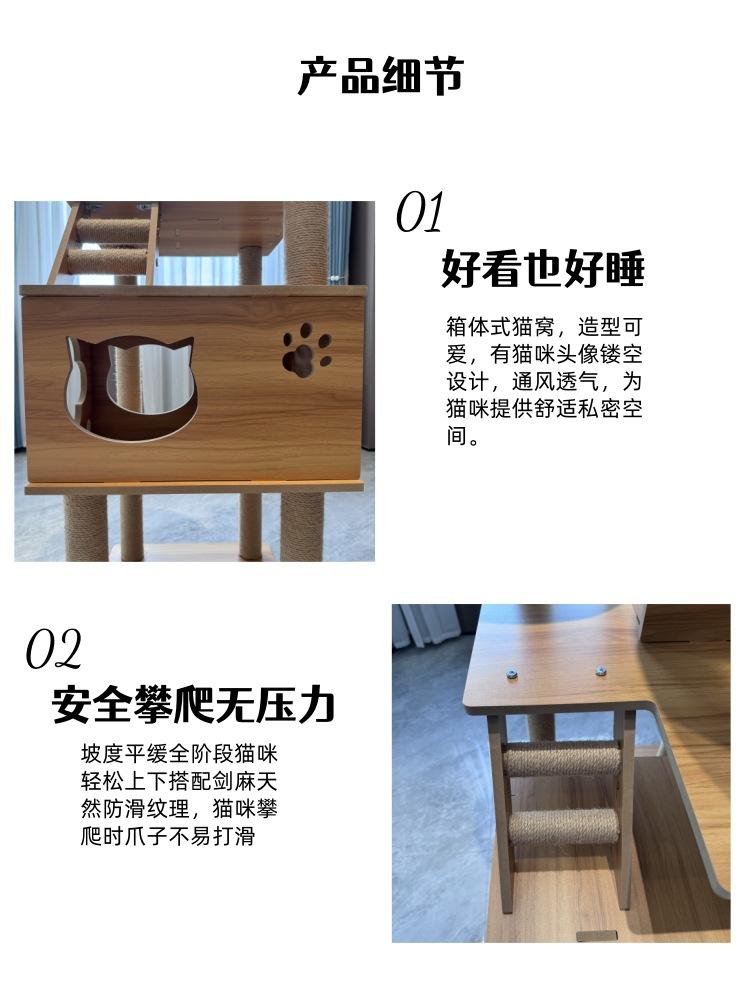 产品细节

01
好看也好睡

箱体式猫窝，造型可爱，有猫咪头像镂空设计，通风透气，为猫咪提供舒适私密空间。

02
安全攀爬无压力

坡度平缓全阶段猫咪轻松上下搭配剑麻天然防滑纹理，猫咪攀爬时爪子不易打滑