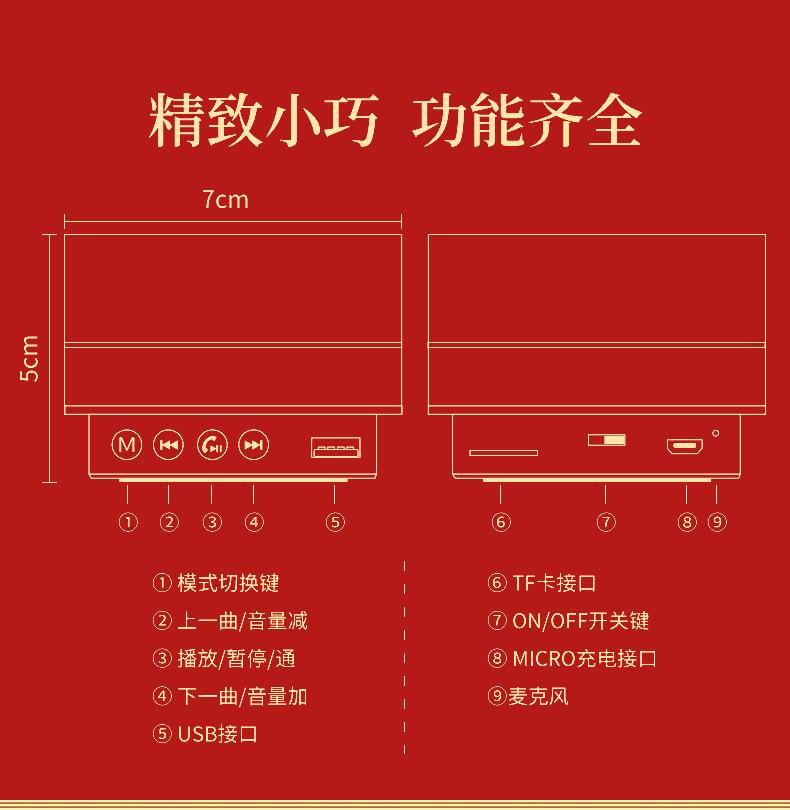 精致小巧 功能齐全

7cm

5cm

M

① ② ③ ④ ⑤

⑥ ⑦ ⑧ ⑨

① 模式切换键
② 上一曲/音量减
③ 播放/暂停/通
④ 下一曲/音量加
⑤ USB接口

⑥ TF卡接口
⑦ ON/OFF开关键
⑧ MICRO充电接口
⑨麦克风