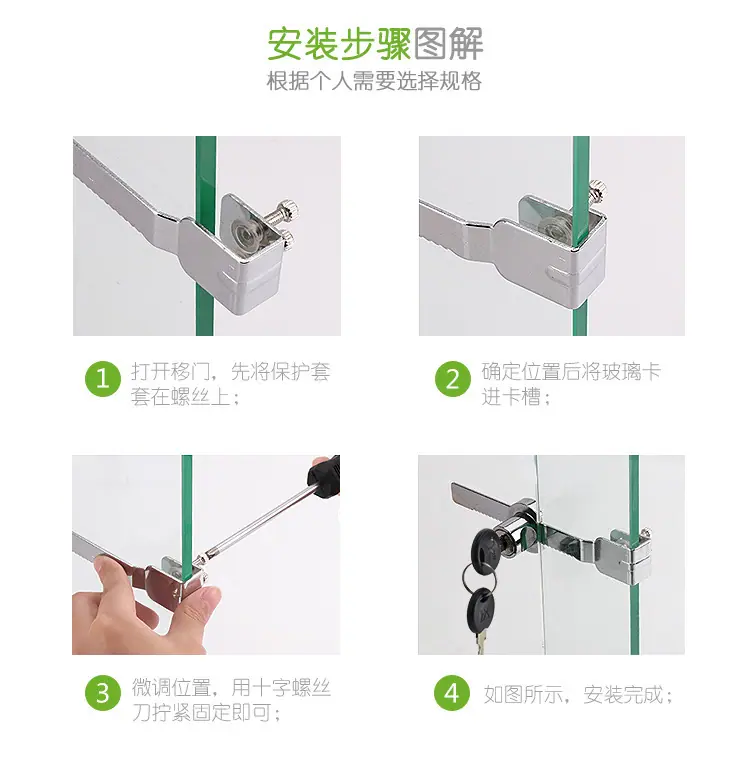 安装步骤图解
根据个人需要选择规格

1 打开移门，先将保护套套在螺丝上；

2 确定位置后将玻璃卡进卡槽；

3 微调位置，用十字螺丝刀拧紧固定即可；

4 如图所示，安装完成；