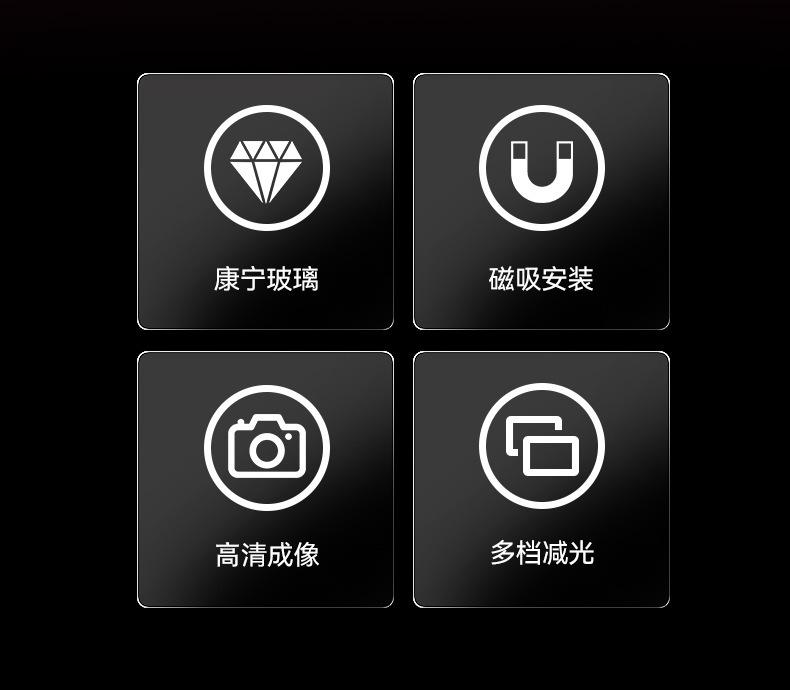 康宁玻璃

磁吸安装

高清成像

多档减光