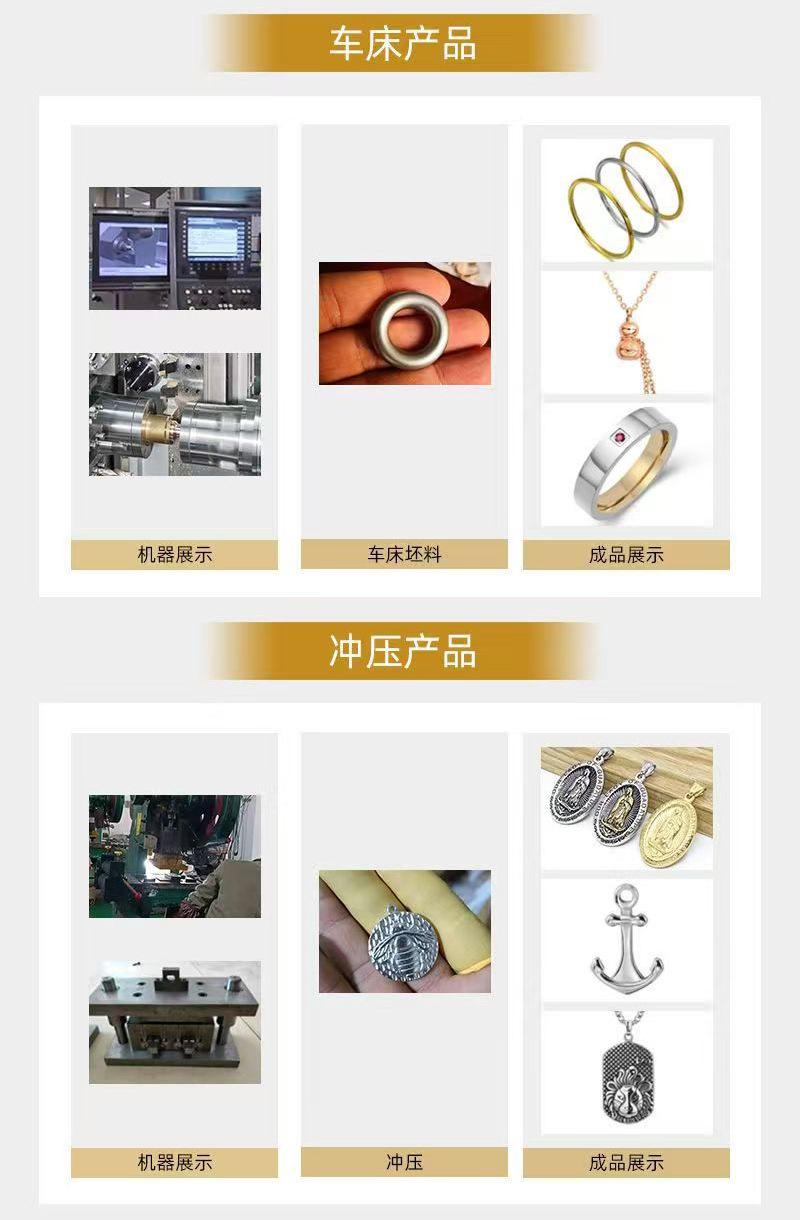 车床产品

机器展示

车床坯料

成品展示

冲压产品

机器展示

冲压

成品展示