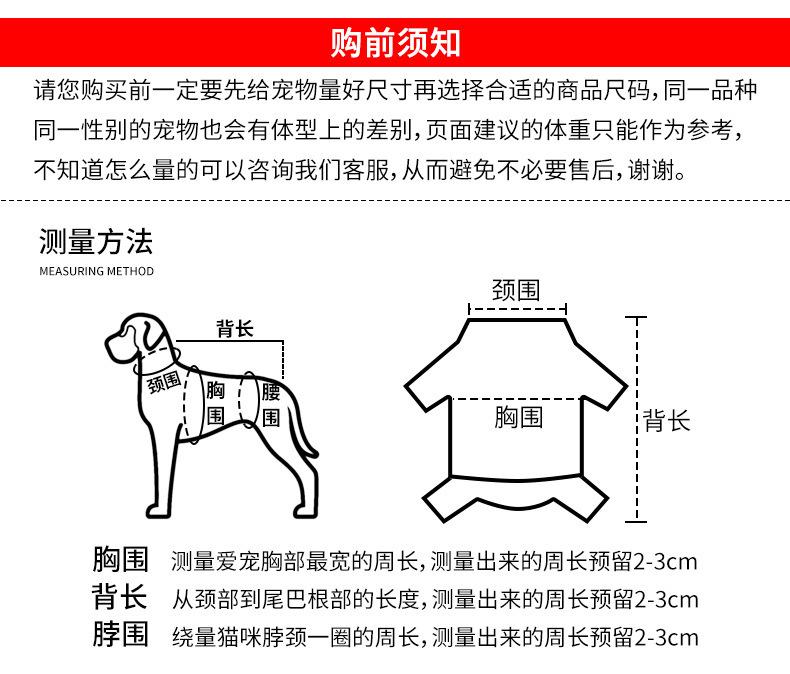 购前须知

请您购买前一定要先给宠物量好尺寸再选择合适的商品尺码，同一品种同一性别的宠物也会有体型上的差别，页面建议的体重只能作为参考，不知道怎么量的可以咨询我们客服，从而避免不必要售后，谢谢。

测量方法
MEASURING METHOD

背长
颈围
胸围
腰围

颈围
胸围
背长

胸围　测量爱宠胸部最宽的周长，测量出来的周长预留2-3cm
背长　从颈部到尾巴根部的长度，测量出来的周长预留2-3cm
脖围　绕量猫咪脖颈一圈的周长，测量出来的周长预留2-3cm