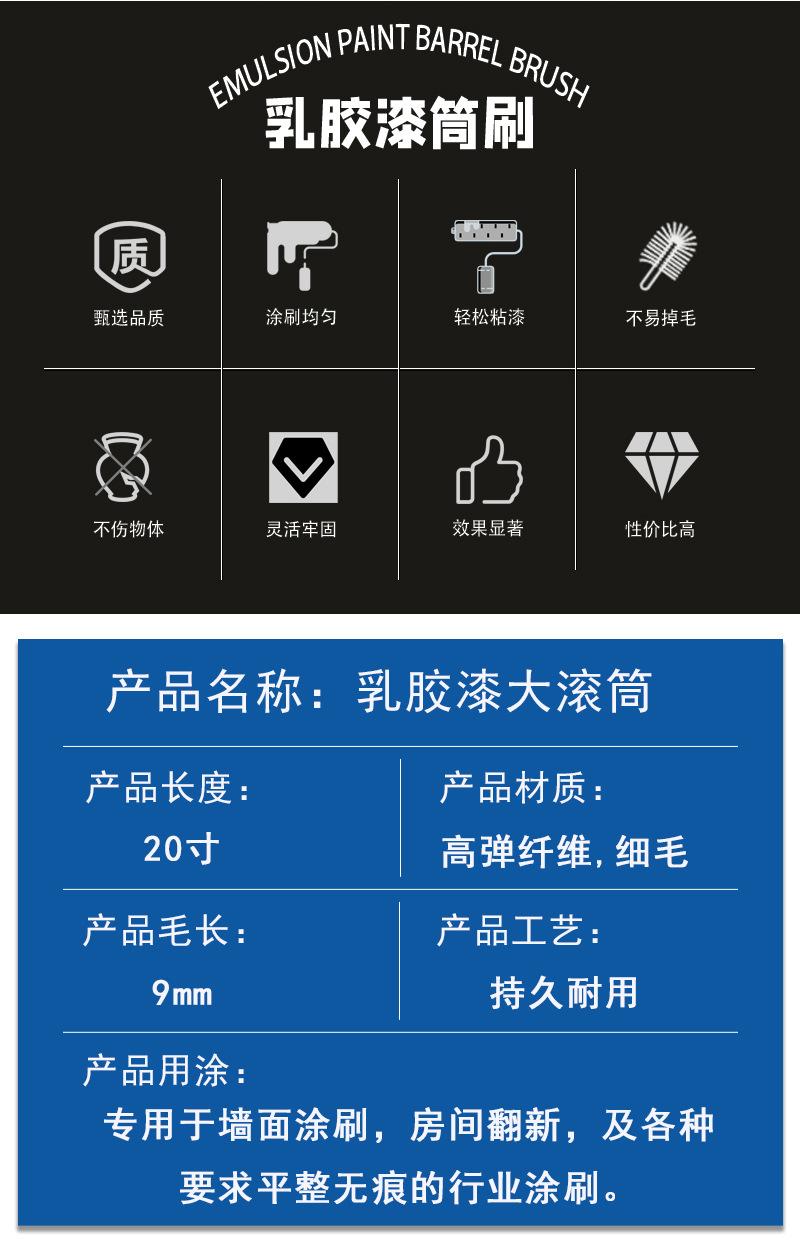 EMULSION PAINT BARREL BRUSH

乳胶漆筒刷

质

甄选品质

涂刷均匀

轻松粘漆

不易掉毛

不伤物体

灵活牢固

效果显著

性价比高

产品名称：乳胶漆大滚筒

产品长度：

20寸

产品材质：

高弹纤维,细毛

产品毛长：

9mm

产品工艺：

持久耐用

产品用涂：

专用于墙面涂刷，房间翻新，及各种要求平整无痕的行业涂刷。