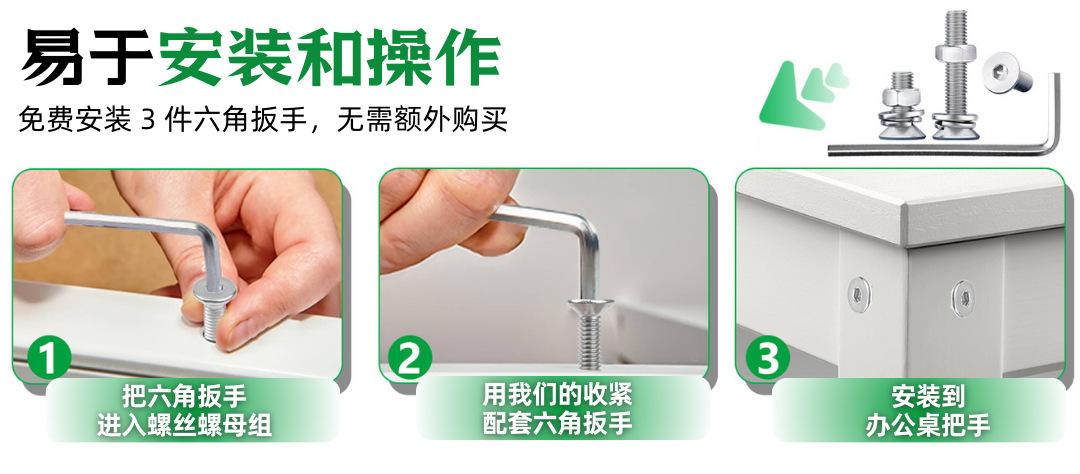 易于安装和操作

免费安装 3 件六角扳手，无需额外购买

1
把六角扳手
进入螺丝螺母组

2
用我们的收紧
配套六角扳手

3
安装到
办公桌把手