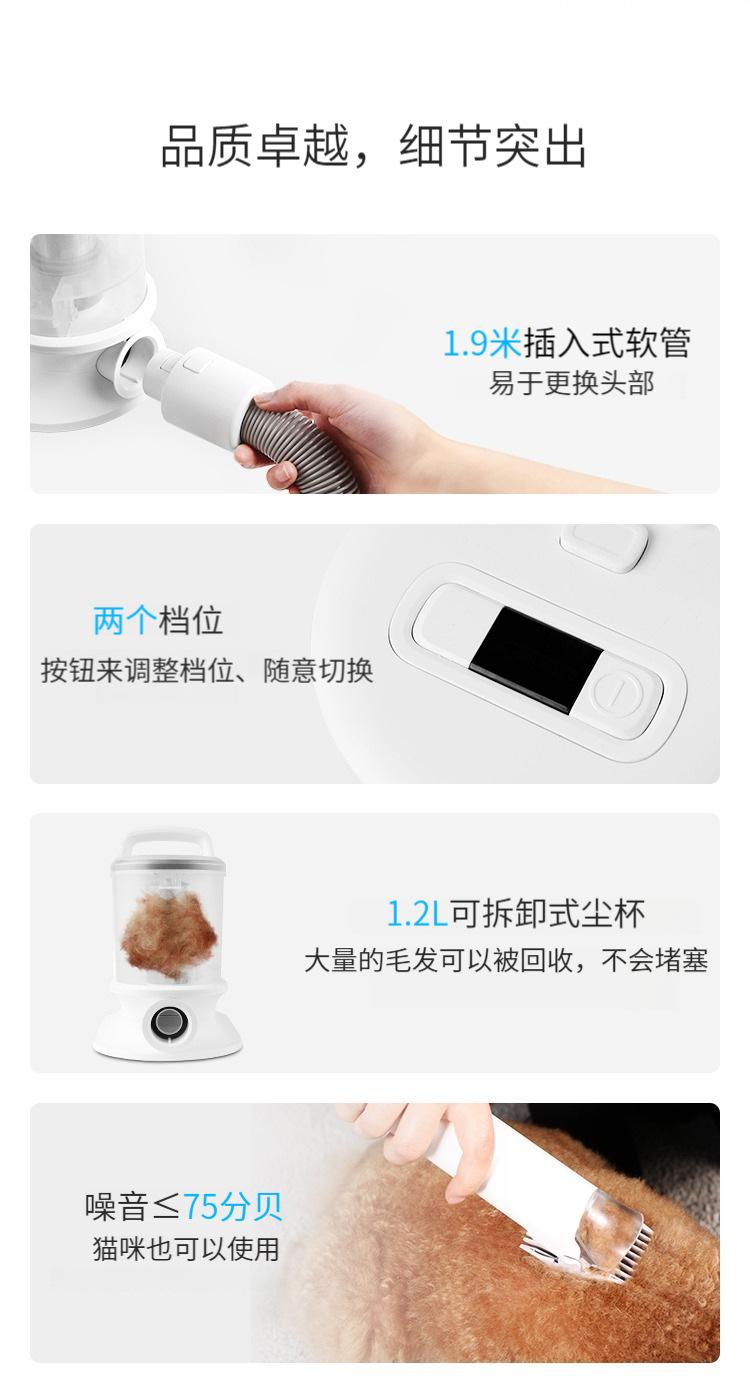 品质卓越，细节突出

1.9米插入式软管
易于更换头部

两个档位
按钮来调整档位、随意切换

1.2L可拆卸式尘杯
大量的毛发可以被回收，不会堵塞

噪音≤75分贝
猫咪也可以使用