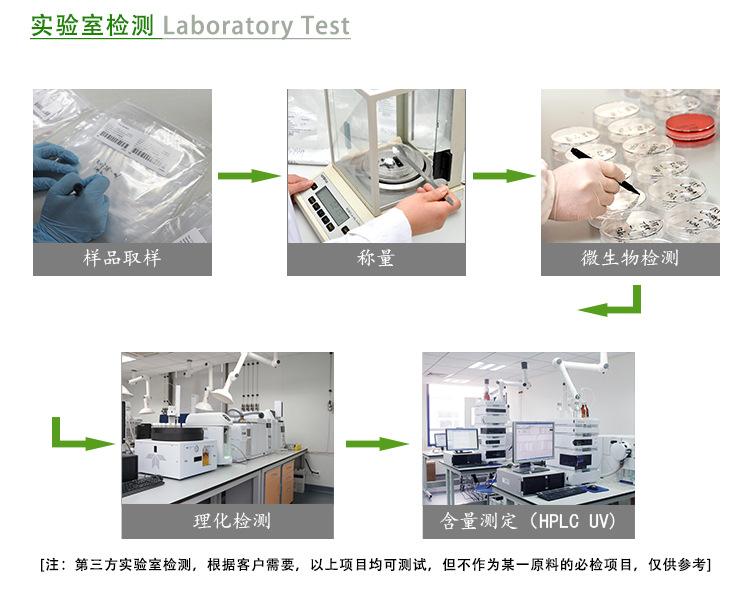 实验室检测 Laboratory Test

样品取样

称量

微生物检测

理化检测

含量测定（HPLC UV）

[注：第三方实验室检测，根据客户需要，以上项目均可测试，但不作为某一原料的必检项目，仅供参考]