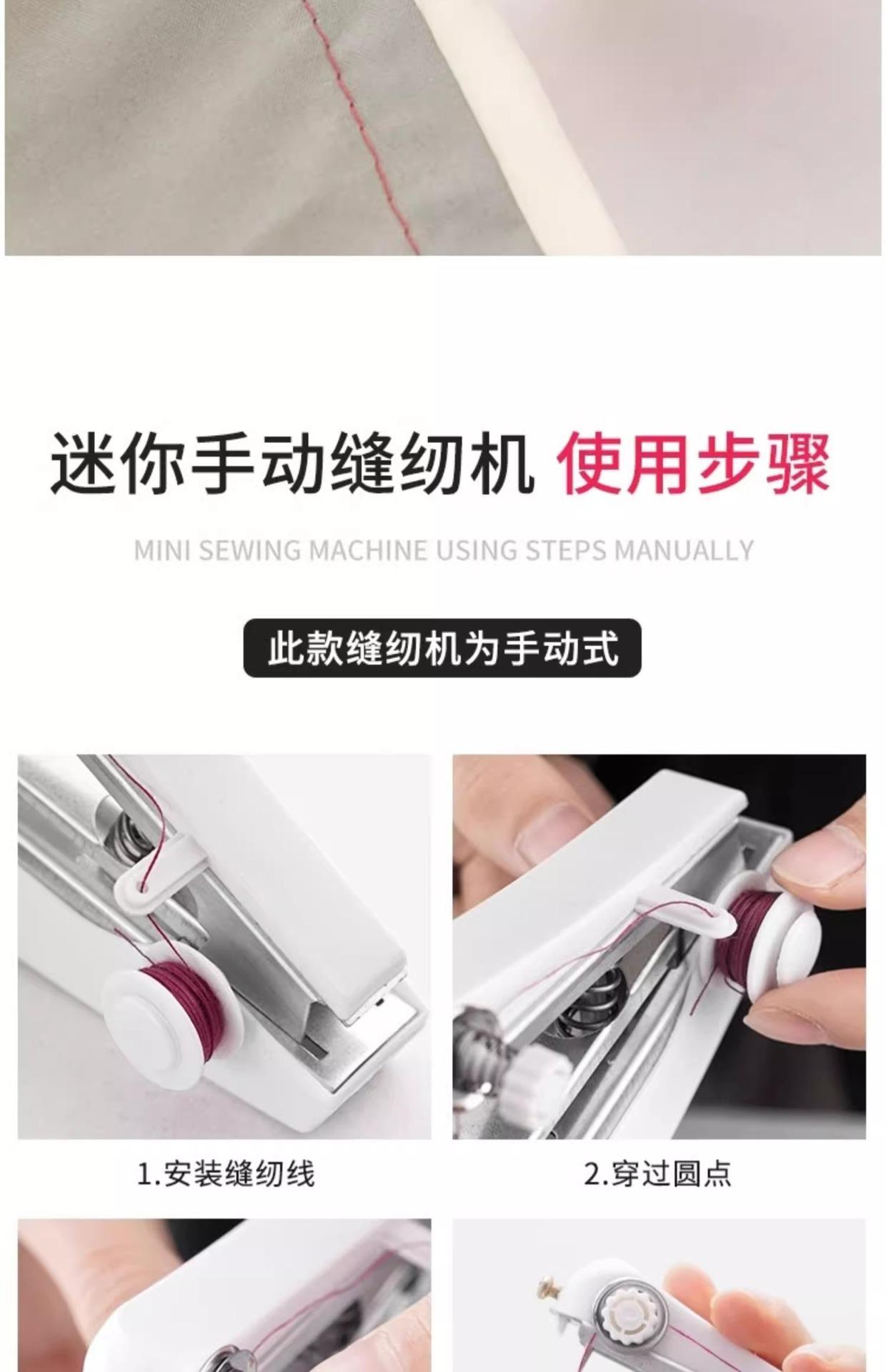 迷你手动缝纫机 使用步骤

MINI SEWING MACHINE USING STEPS MANUALLY

此款缝纫机为手动式

1.安装缝纫线

2.穿过圆点