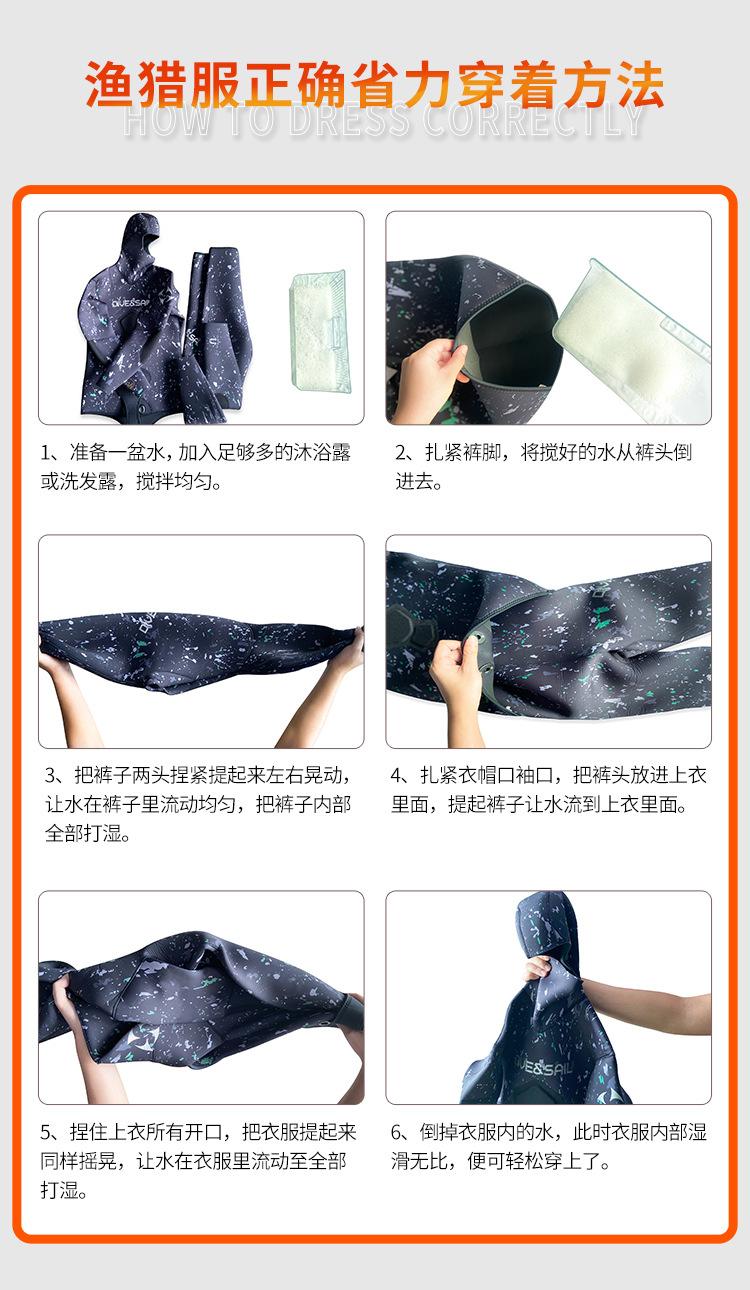 渔猎服正确省力穿着方法

HOW TO DRESS CORRECTLY

DIVE&SAIL

1、准备一盆水，加入足够多的沐浴露或洗发露，搅拌均匀。

2、扎紧裤脚，将搅好的水从裤头倒进去。

3、把裤子两头捏紧提起来左右晃动，让水在裤子里流动均匀，把裤子内部全部打湿。

4、扎紧衣帽口袖口，把裤头放进上衣里面，提起裤子让水流到上衣里面。

5、捏住上衣所有开口，把衣服提起来同样摇晃，让水在衣服里流动至全部打湿。

DIVE&SAIL

6、倒掉衣服内的水，此时衣服内部湿滑无比，便可轻松穿上了。