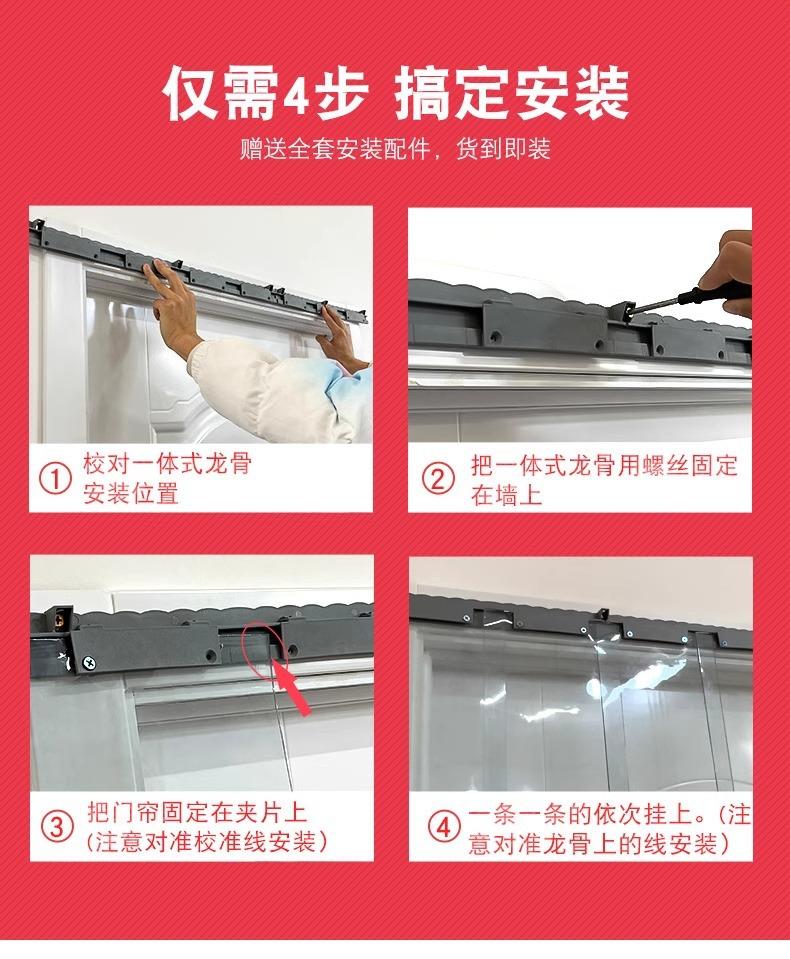 仅需4步 搞定安装

赠送全套安装配件，货到即装

① 校对一体式龙骨安装位置

② 把一体式龙骨用螺丝固定在墙上

③ 把门帘固定在夹片上（注意对准校准线安装）

④ 一条一条的依次挂上。（注意对准龙骨上的线安装）