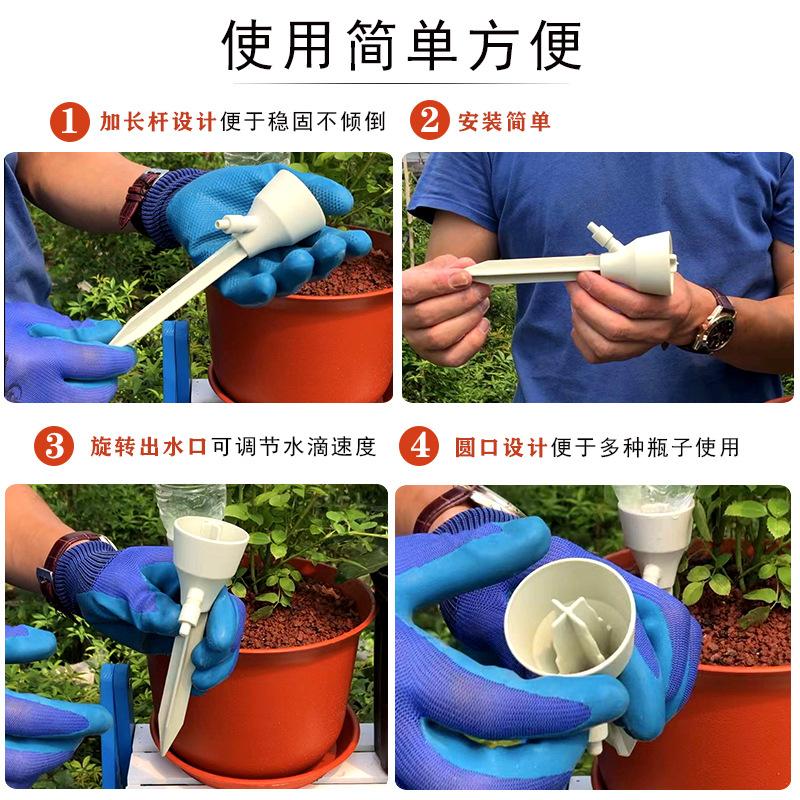 使用简单方便

1 加长杆设计便于稳固不倾倒

2 安装简单

3 旋转出水口可调节水滴速度

4 圆口设计便于多种瓶子使用