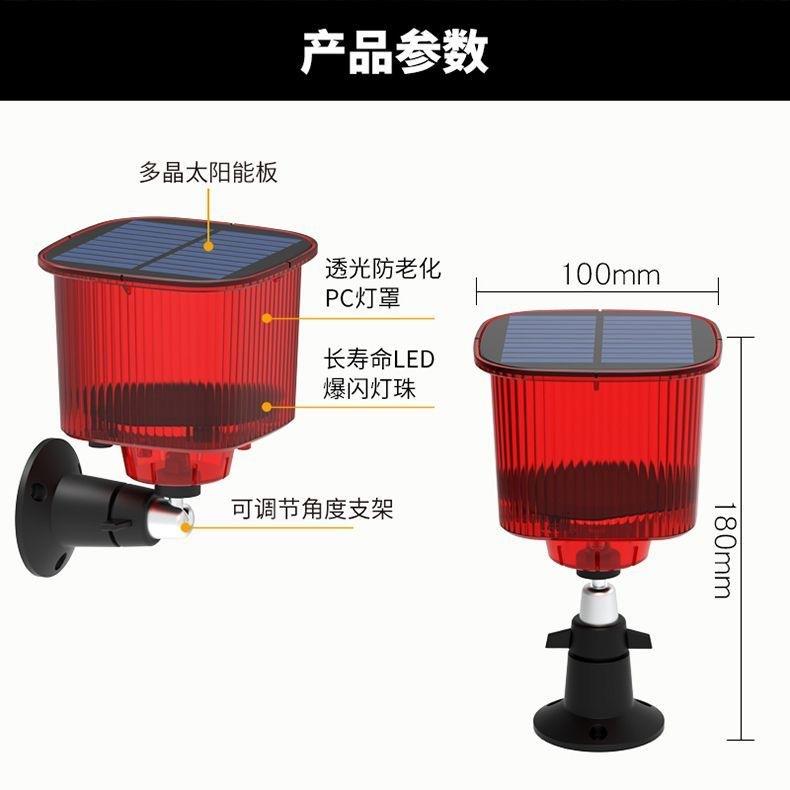 产品参数

多晶太阳能板

透光防老化
PC灯罩

长寿命LED
爆闪灯珠

可调节角度支架

100mm

180mm