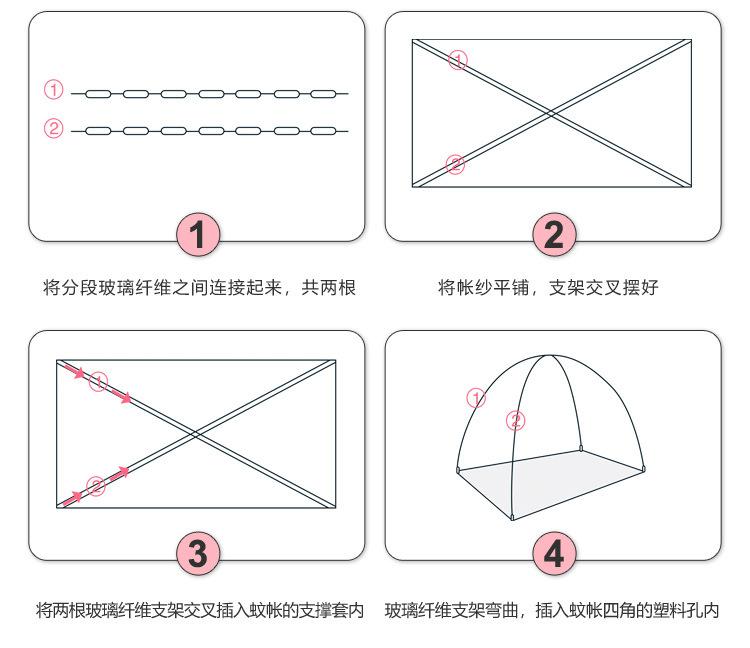 ①
②

1

将分段玻璃纤维之间连接起来，共两根

①
②

2

将帐纱平铺，支架交叉摆好

①
②

3

将两根玻璃纤维支架交叉插入蚊帐的支撑套内

①
②

4

玻璃纤维支架弯曲，插入蚊帐四角的塑料孔内