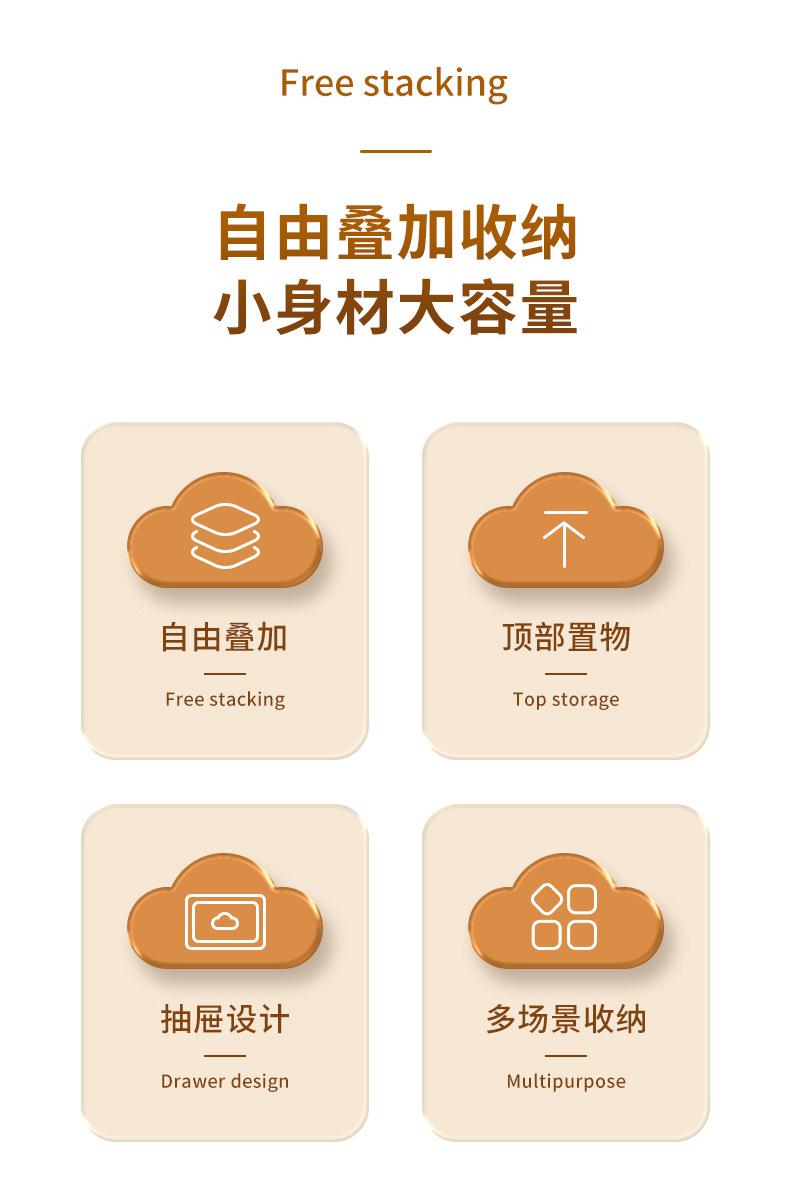 Free stacking

自由叠加收纳
小身材大容量

自由叠加
Free stacking

顶部置物
Top storage

抽屉设计
Drawer design

多场景收纳
Multipurpose