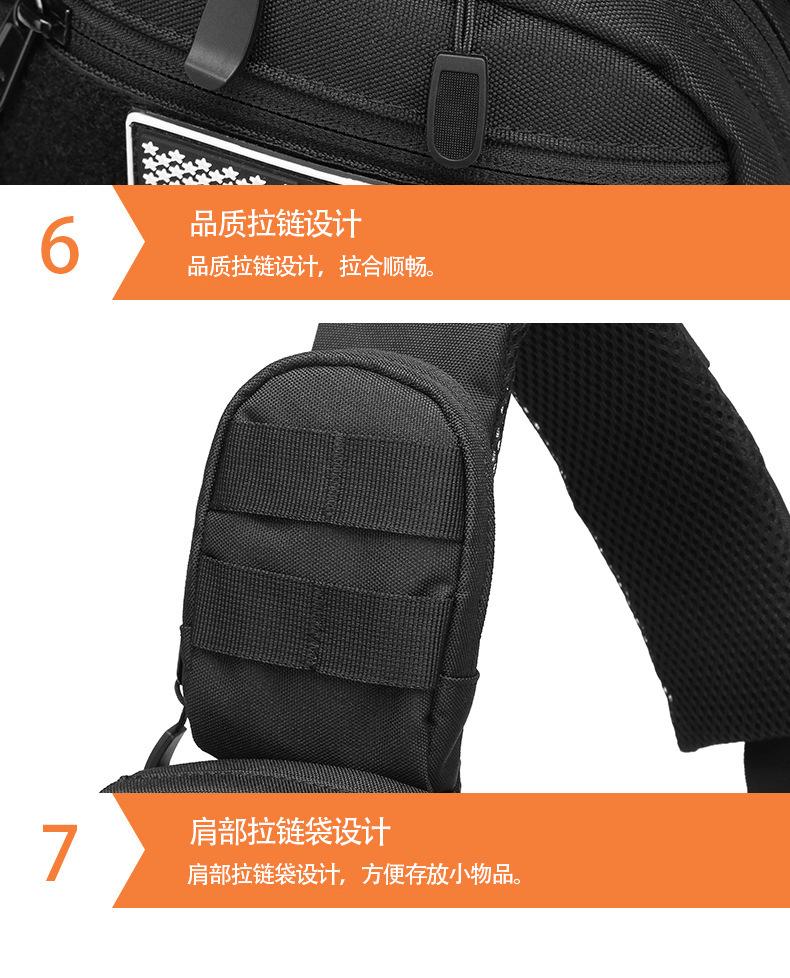 6

品质拉链设计

品质拉链设计，拉合顺畅。

7

肩部拉链袋设计

肩部拉链袋设计，方便存放小物品。