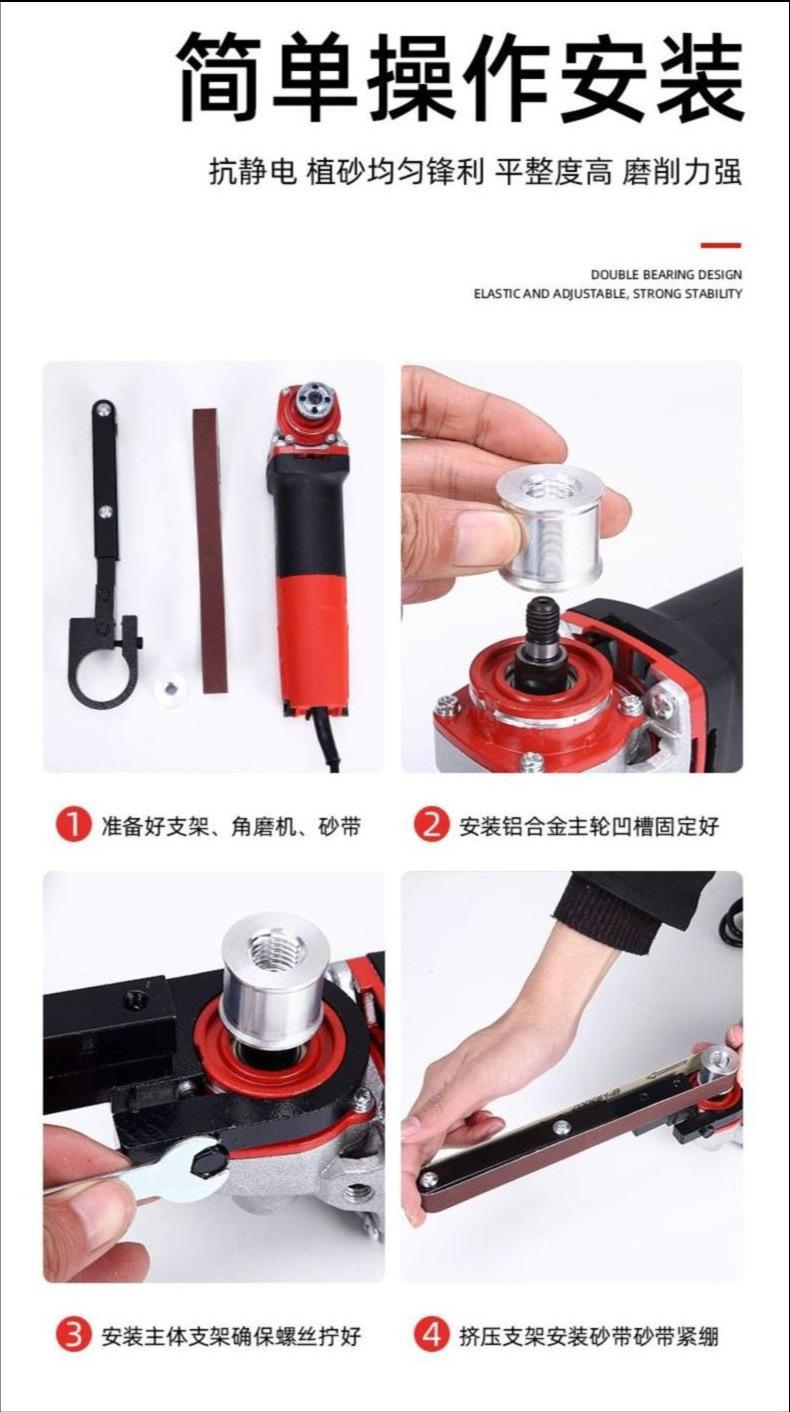 简单操作安装

抗静电 植砂均匀锋利 平整度高 磨削力强

DOUBLE BEARING DESIGN
ELASTIC AND ADJUSTABLE, STRONG STABILITY

1 准备好支架、角磨机、砂带

2 安装铝合金主轮凹槽固定好

3 安装主体支架确保螺丝拧好

4 挤压支架安装砂带砂带紧绷