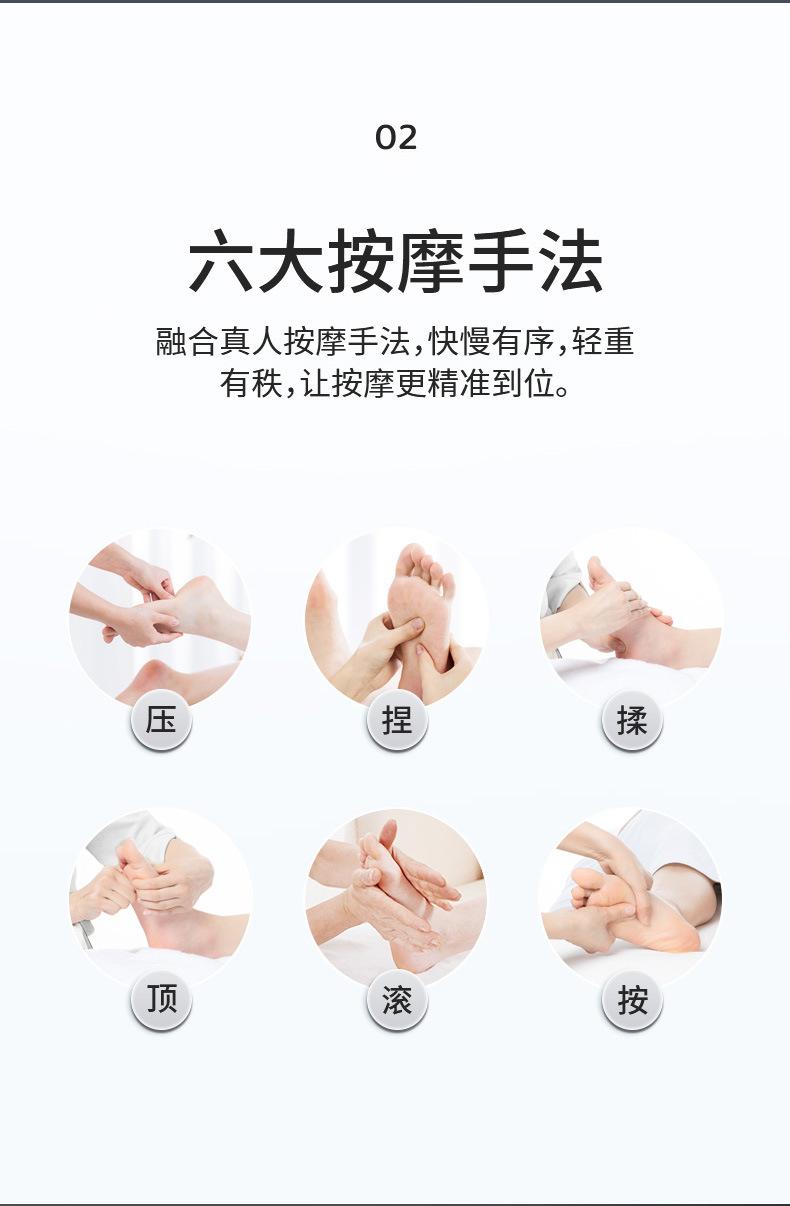 02

六大按摩手法

融合真人按摩手法，快慢有序，轻重有秩，让按摩更精准到位。

压

捏

揉

顶

滚

按