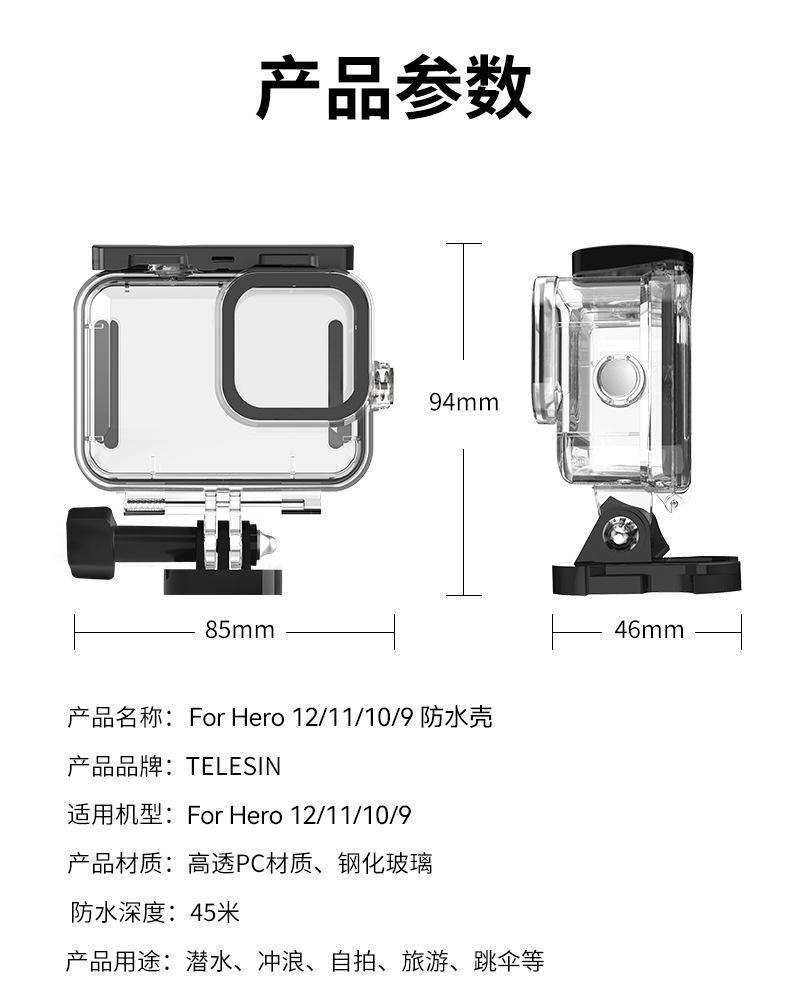 产品参数

94mm

85mm

46mm

产品名称：For Hero 12/11/10/9 防水壳

产品品牌：TELESIN

适用机型：For Hero 12/11/10/9

产品材质：高透PC材质、钢化玻璃

防水深度：45米

产品用途：潜水、冲浪、自拍、旅游、跳伞等