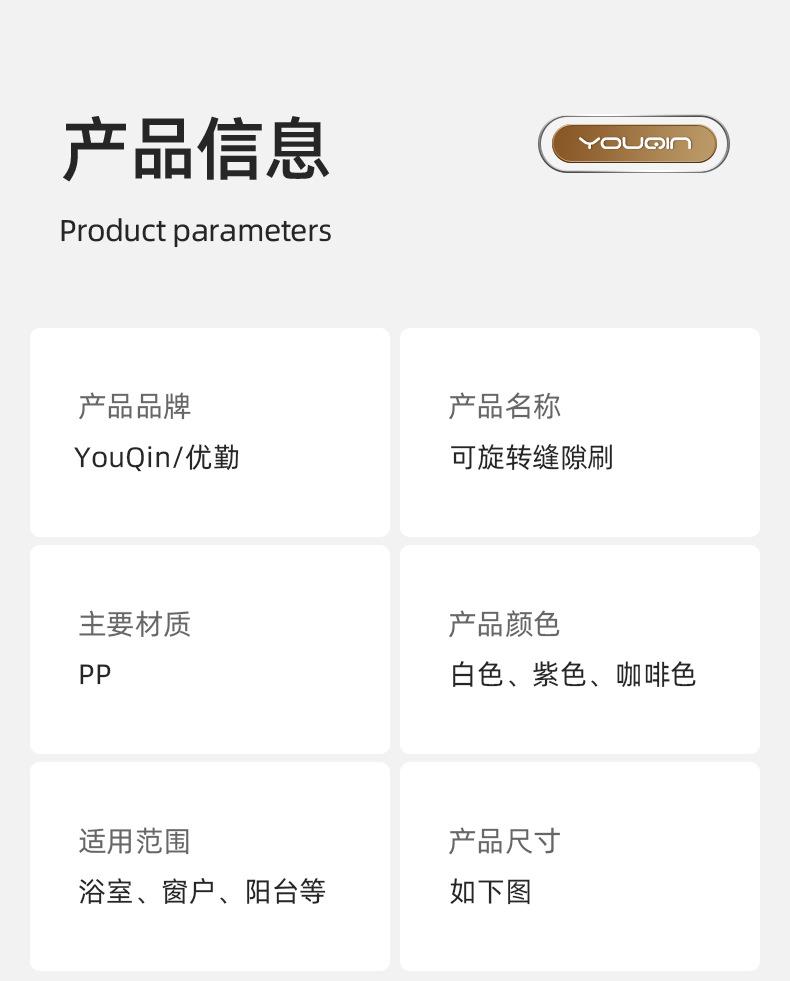 产品信息

YOUQIN

Product parameters

产品品牌
YouQin/优勤

产品名称
可旋转缝隙刷

主要材质
PP

产品颜色
白色、紫色、咖啡色

适用范围
浴室、窗户、阳台等

产品尺寸
如下图