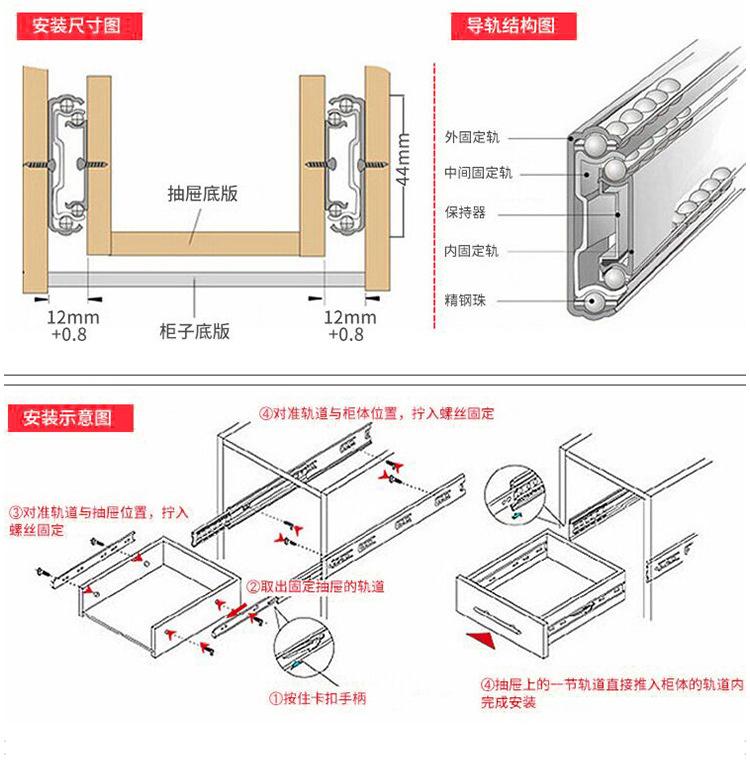 安装尺寸图

抽屉底版

44mm

12mm
+0.8

柜子底版

12mm
+0.8

导轨结构图

外固定轨

中间固定轨

保持器

内固定轨

精钢珠

安装示意图

④对准轨道与柜体位置，拧入螺丝固定

③对准轨道与抽屉位置，拧入螺丝固定

②取出固定抽屉的轨道

①按住卡扣手柄

④抽屉上的一节轨道直接推入柜体的轨道内完成安装