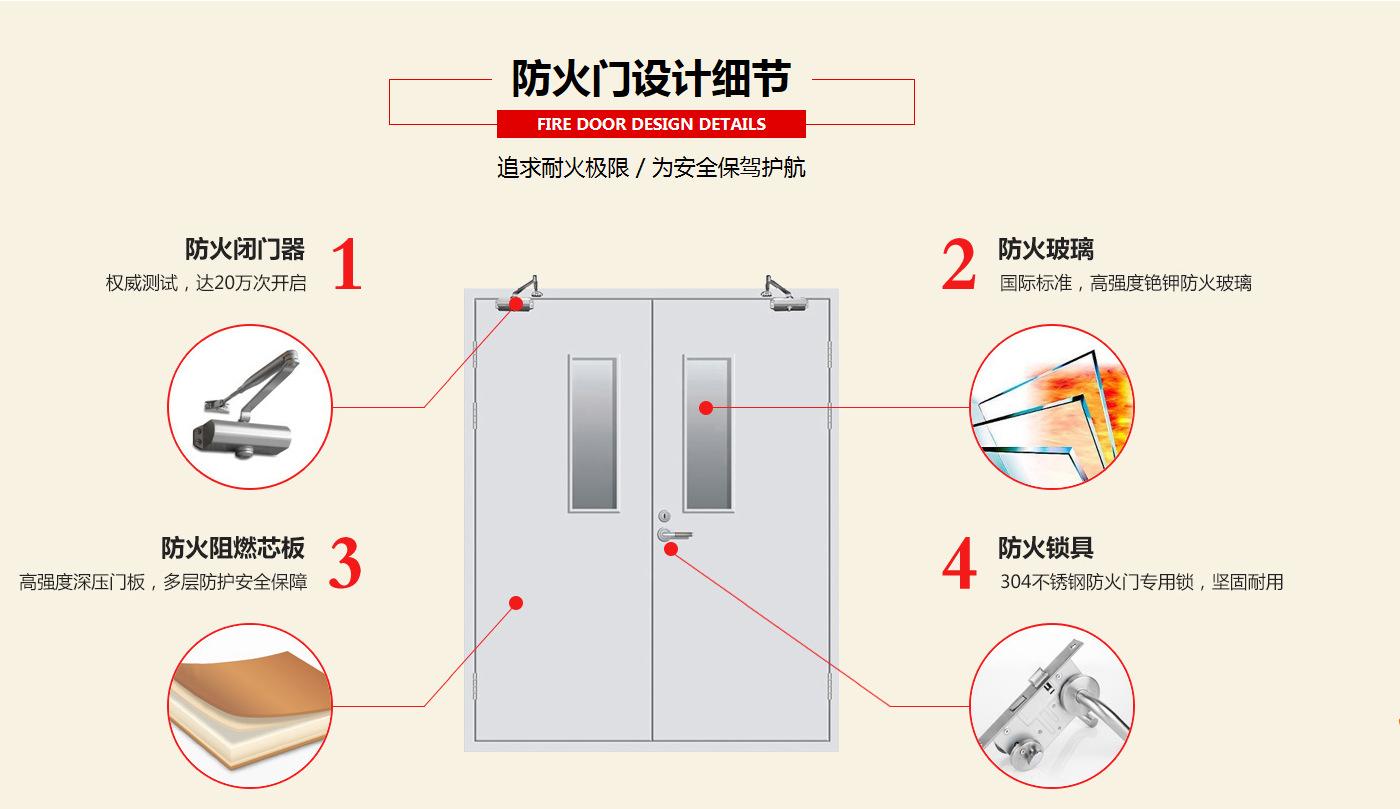 防火门设计细节

FIRE DOOR DESIGN DETAILS

追求耐火极限 / 为安全保驾护航

防火闭门器
权威测试，达20万次开启
1

2
防火玻璃
国际标准，高强度铯钾防火玻璃

防火阻燃芯板
高强度深压门板，多层防护安全保障
3

4
防火锁具
304不锈钢防火门专用锁，坚固耐用