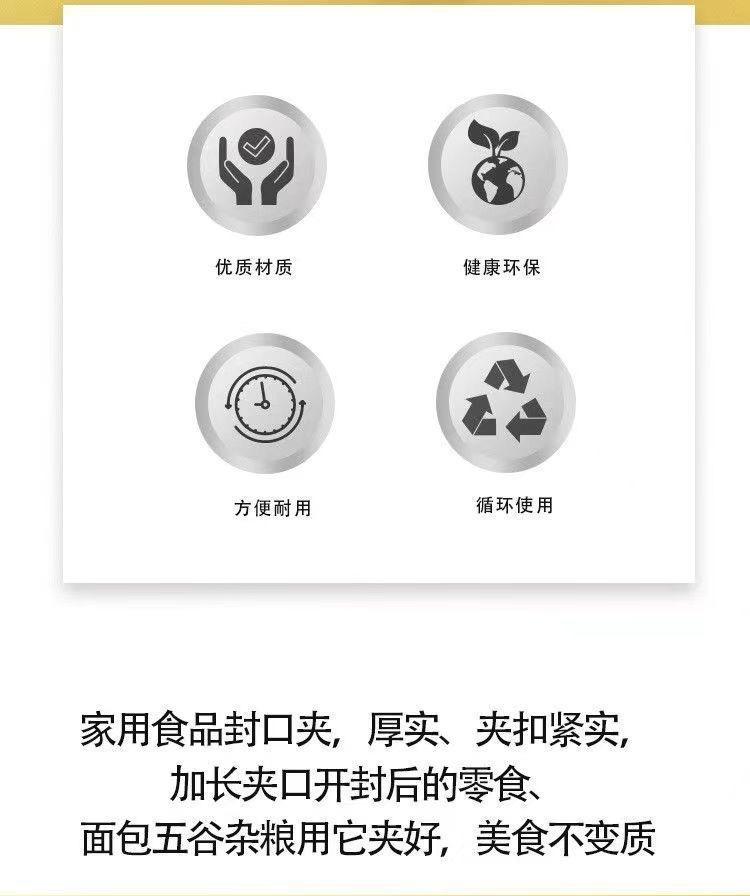 优质材质

健康环保

方便耐用

循环使用

家用食品封口夹，厚实、夹扣紧实，
加长夹口开封后的零食、
面包五谷杂粮用它夹好，美食不变质