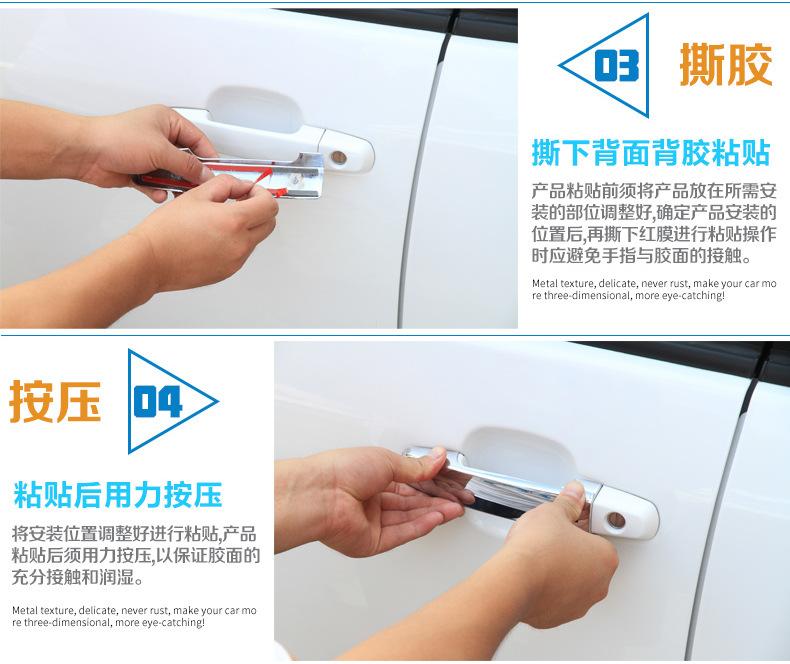 03 撕胶

撕下背面背胶粘贴

产品粘贴前须将产品放在所需安装的部位调整好,确定产品安装的位置后,再撕下红膜进行粘贴操作时应避免手指与胶面的接触。

Metal texture, delicate, never rust, make your car more three-dimensional, more eye-catching!

按压 04

粘贴后用力按压

将安装位置调整好进行粘贴,产品粘贴后须用力按压,以保证胶面的充分接触和润湿。

Metal texture, delicate, never rust, make your car more three-dimensional, more eye-catching!