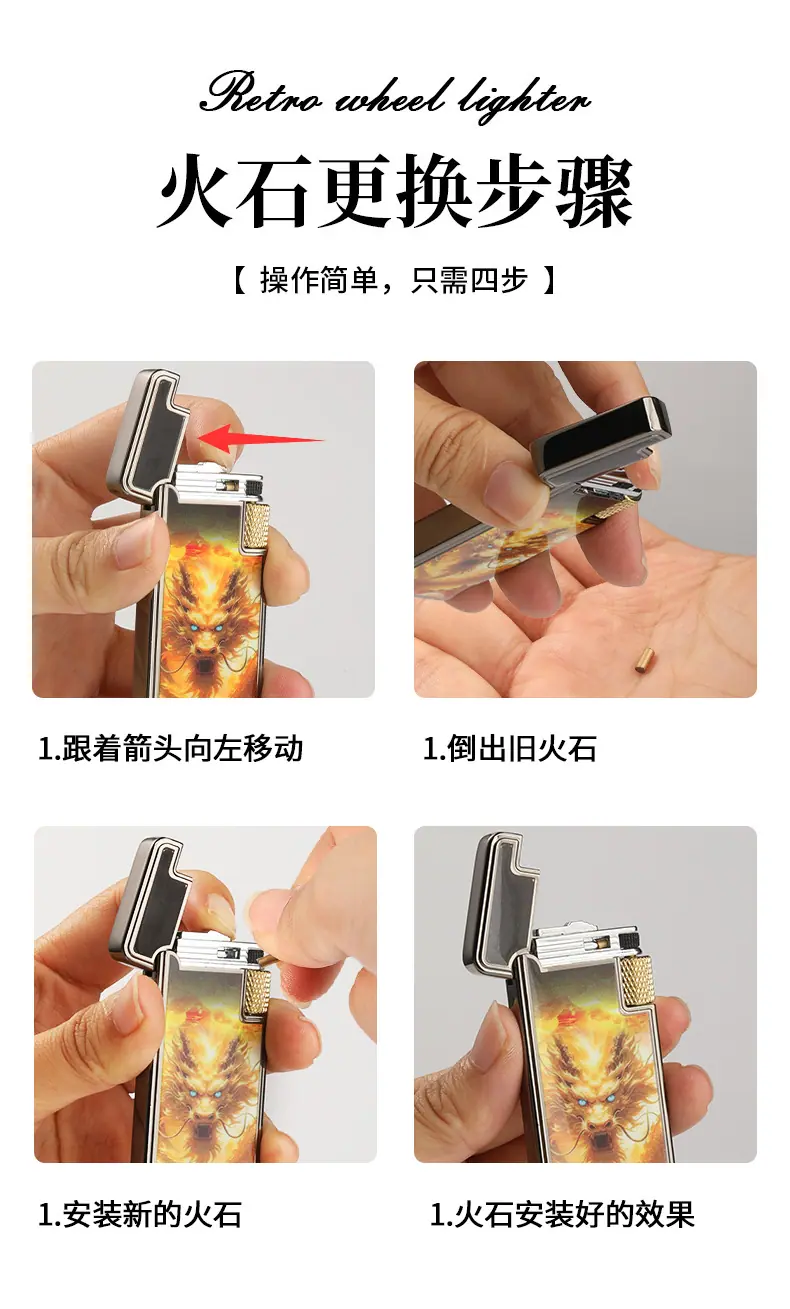 Retro wheel lighter

火石更换步骤

【 操作简单，只需四步 】

1.跟着箭头向左移动

1.倒出旧火石

1.安装新的火石

1.火石安装好的效果