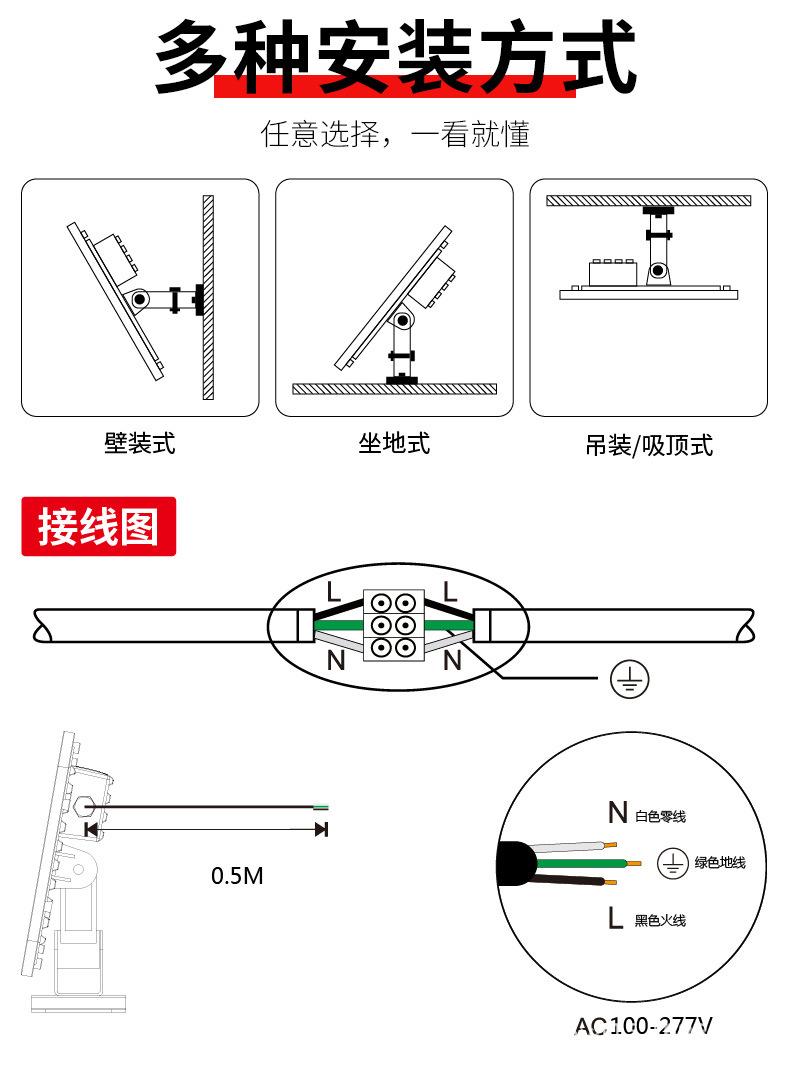 多种安装方式

任意选择，一看就懂

壁装式

坐地式

吊装/吸顶式

接线图

L
L
N
N

0.5M

N 白色零线
绿色地线
L 黑色火线

AC100-277V