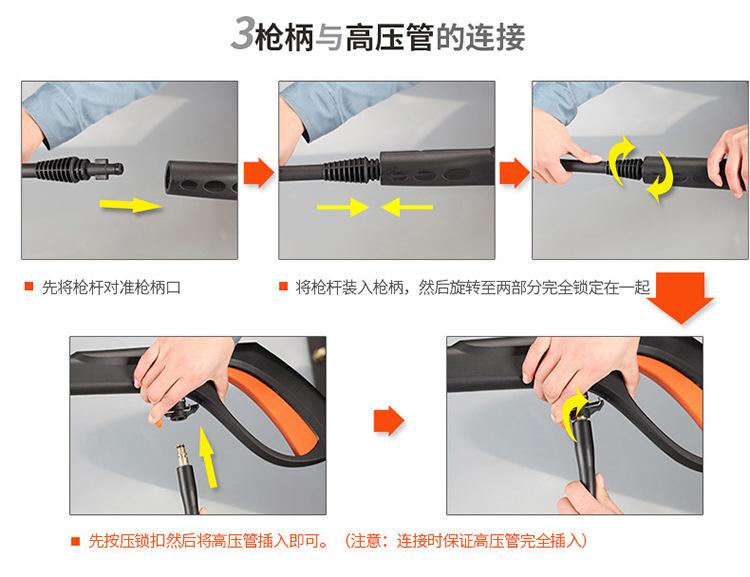 3枪柄与高压管的连接

■ 先将枪杆对准枪柄口

■ 将枪杆装入枪柄，然后旋转至两部分完全锁定在一起

■ 先按压锁扣然后将高压管插入即可。（注意：连接时保证高压管完全插入）