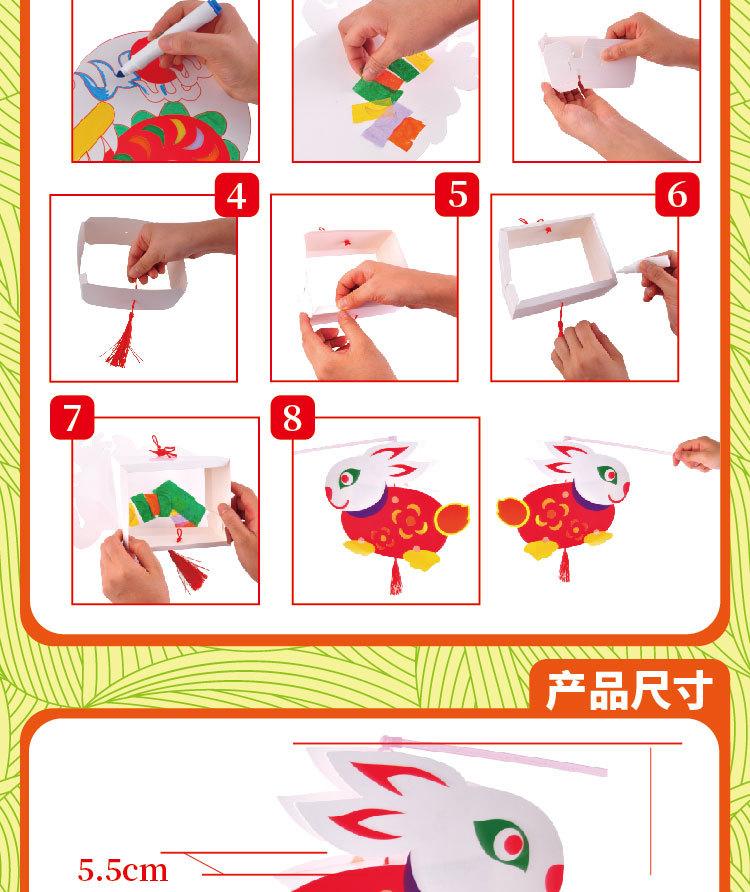 4

5

6

7

8

产品尺寸

5.5cm