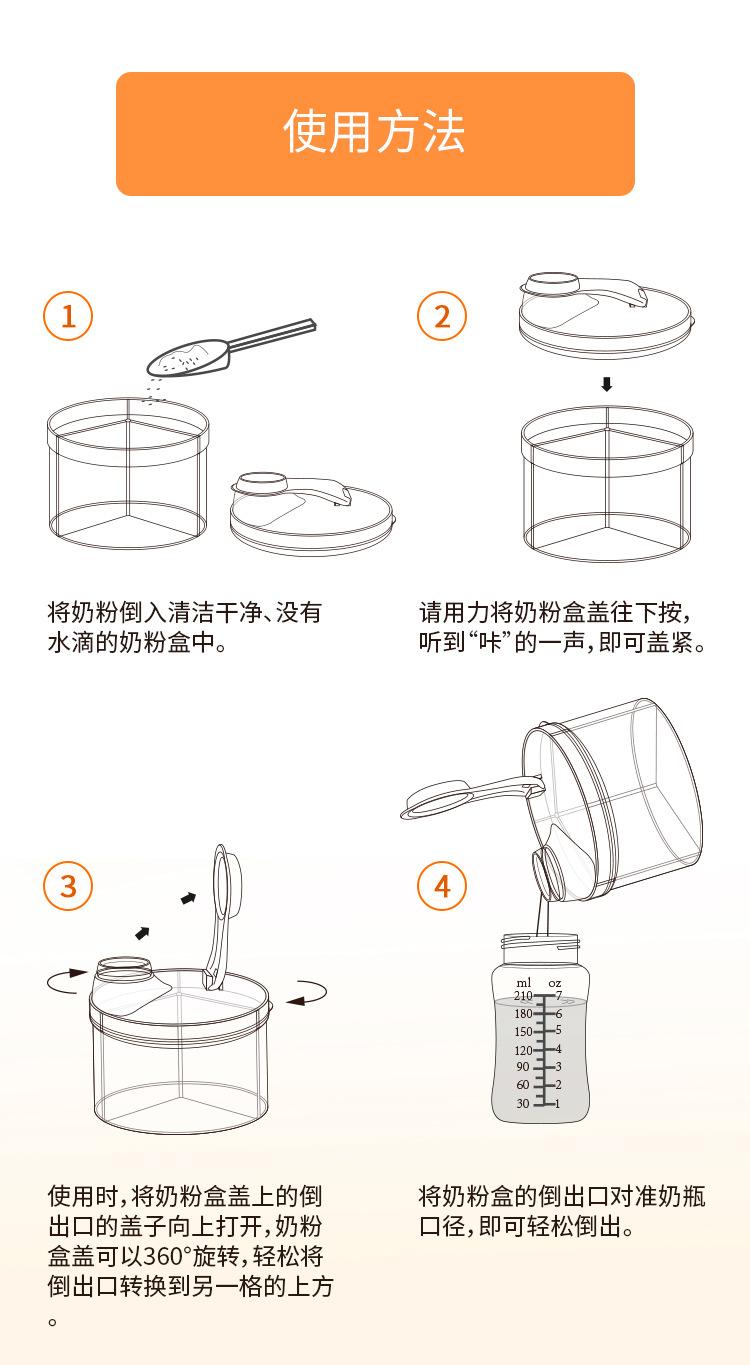 使用方法

1

将奶粉倒入清洁干净、没有水滴的奶粉盒中。

2

请用力将奶粉盒盖往下按，听到“咔”的一声，即可盖紧。

3

使用时，将奶粉盒盖上的倒出口的盖子向上打开，奶粉盒盖可以360°旋转，轻松将倒出口转换到另一格的上方。

4

ml oz
210 7
180 6
150 5
120 4
90 3
60 2
30 1

将奶粉盒的倒出口对准奶瓶口径，即可轻松倒出。