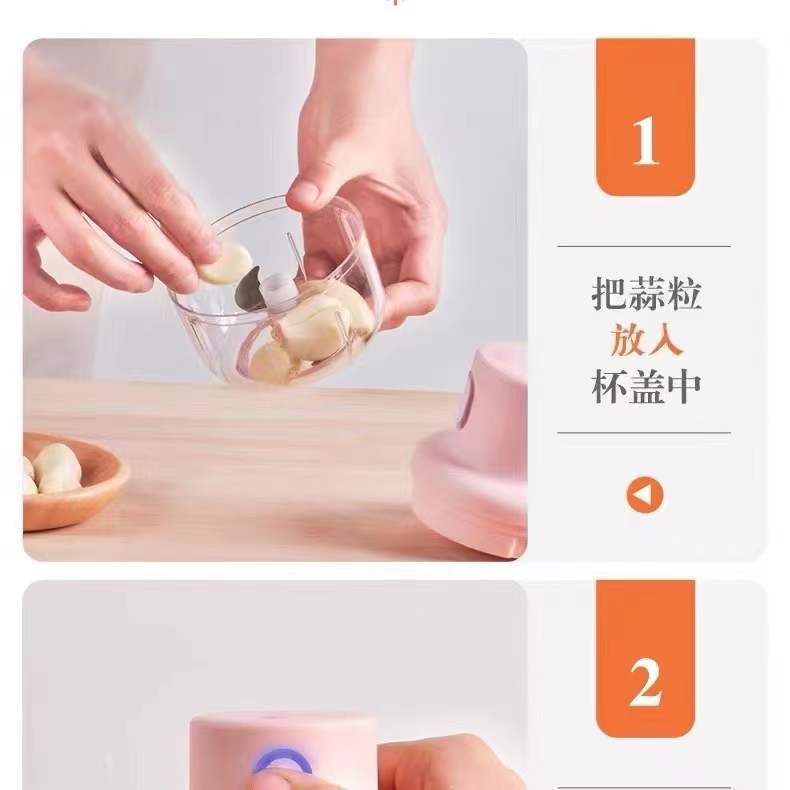 1

把蒜粒
放入
杯盖中

2