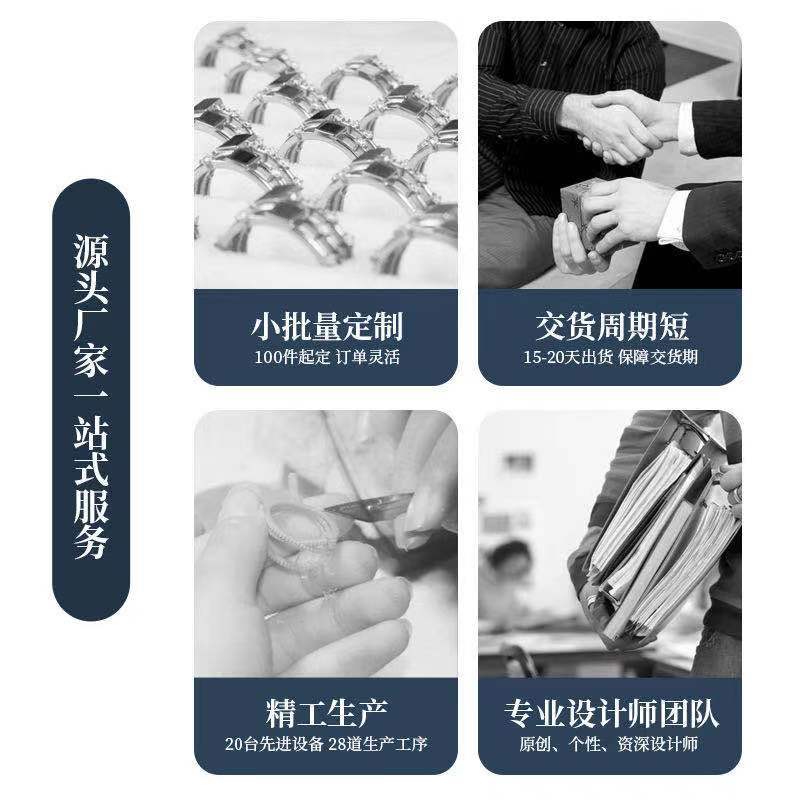 源头厂家一站式服务

小批量定制
100件起定 订单灵活

交货周期短
15-20天出货 保障交货期

精工生产
20台先进设备 28道生产工序

专业设计师团队
原创、个性、资深设计师