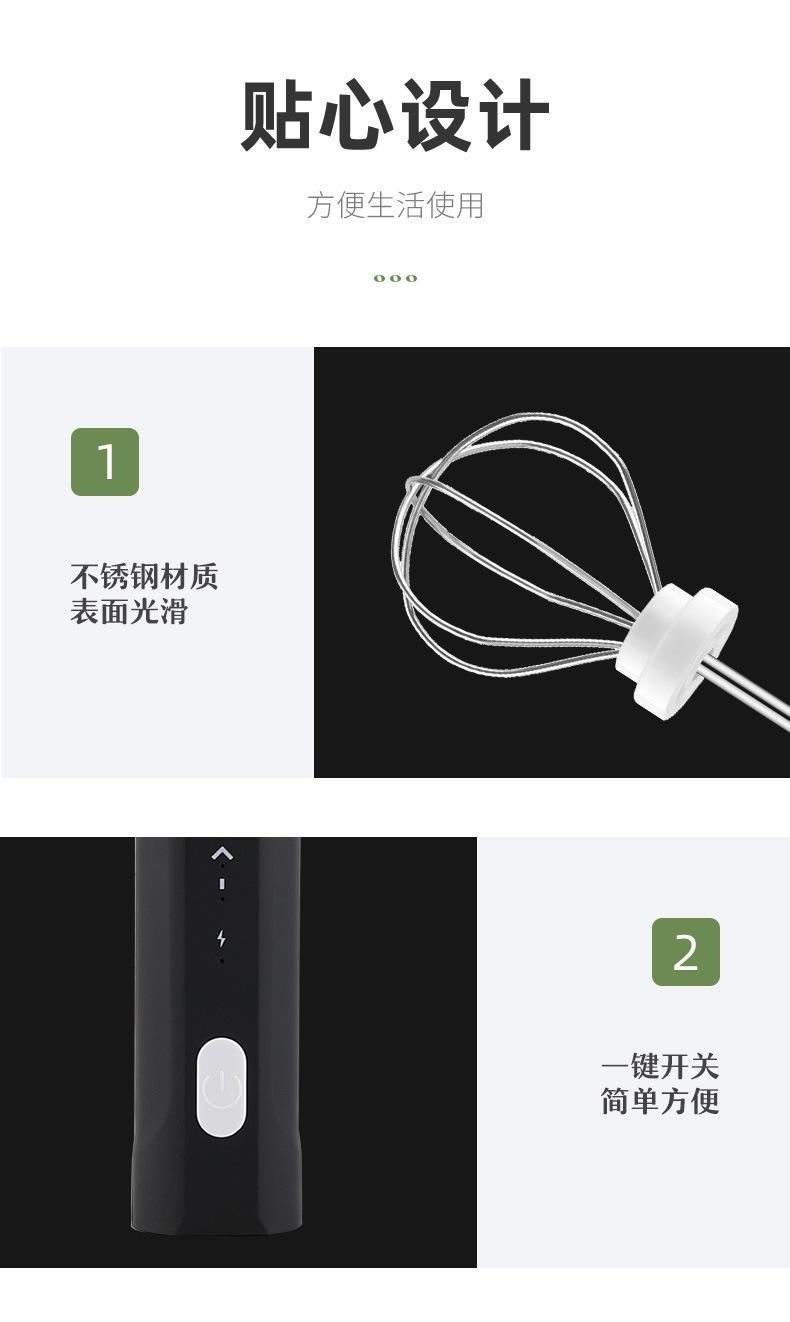 贴心设计

方便生活使用

1

不锈钢材质
表面光滑

2

一键开关
简单方便