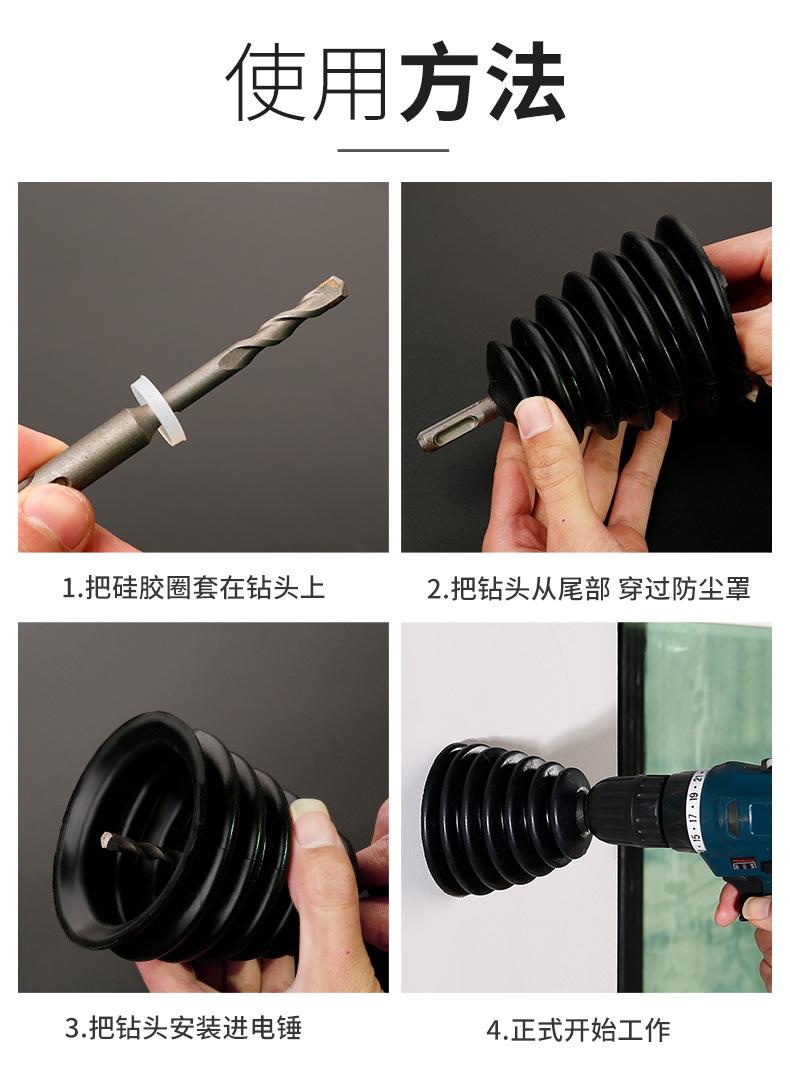 使用方法

1.把硅胶圈套在钻头上

2.把钻头从尾部 穿过防尘罩

3.把钻头安装进电锤

4.正式开始工作