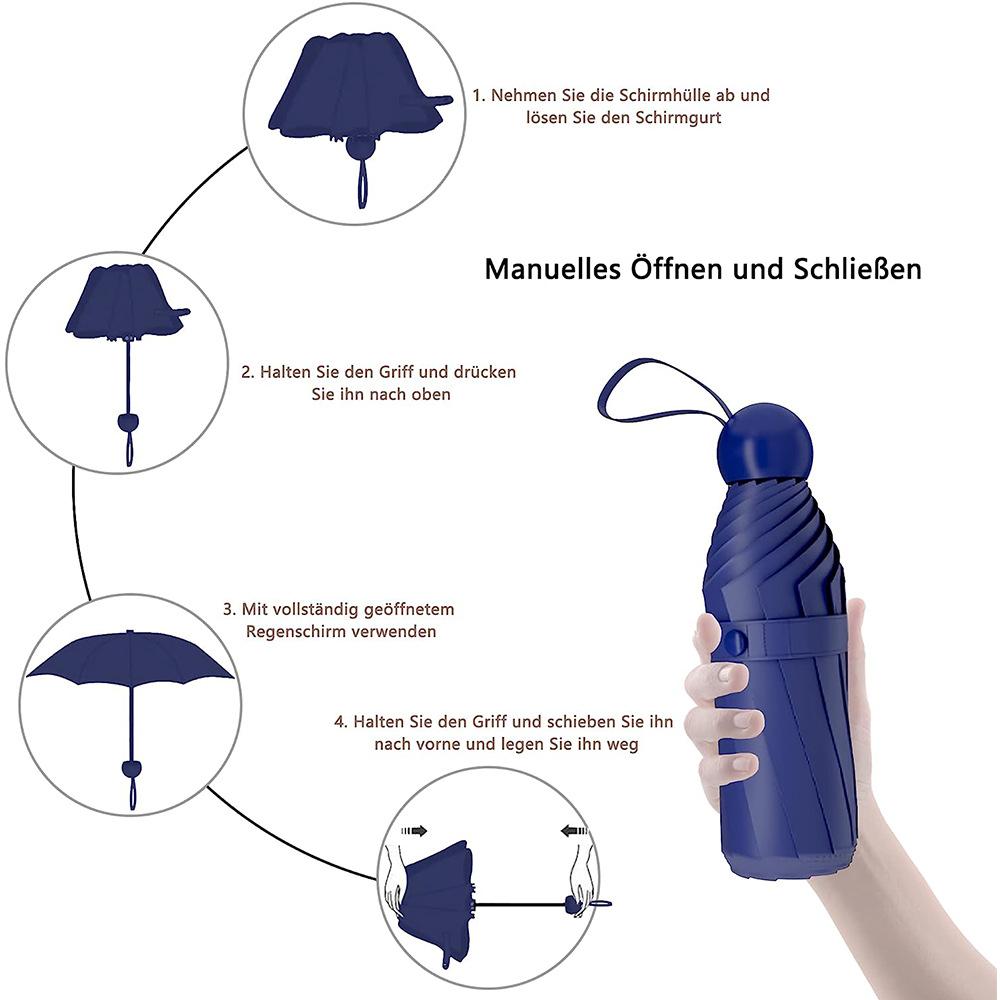 1. Nehmen Sie die Schirmhülle ab und lösen Sie den Schirmgurt

Manuelles Öffnen und Schließen

2. Halten Sie den Griff und drücken Sie ihn nach oben

3. Mit vollständig geöffnetem Regenschirm verwenden

4. Halten Sie den Griff und schieben Sie ihn nach vorne und legen Sie ihn weg