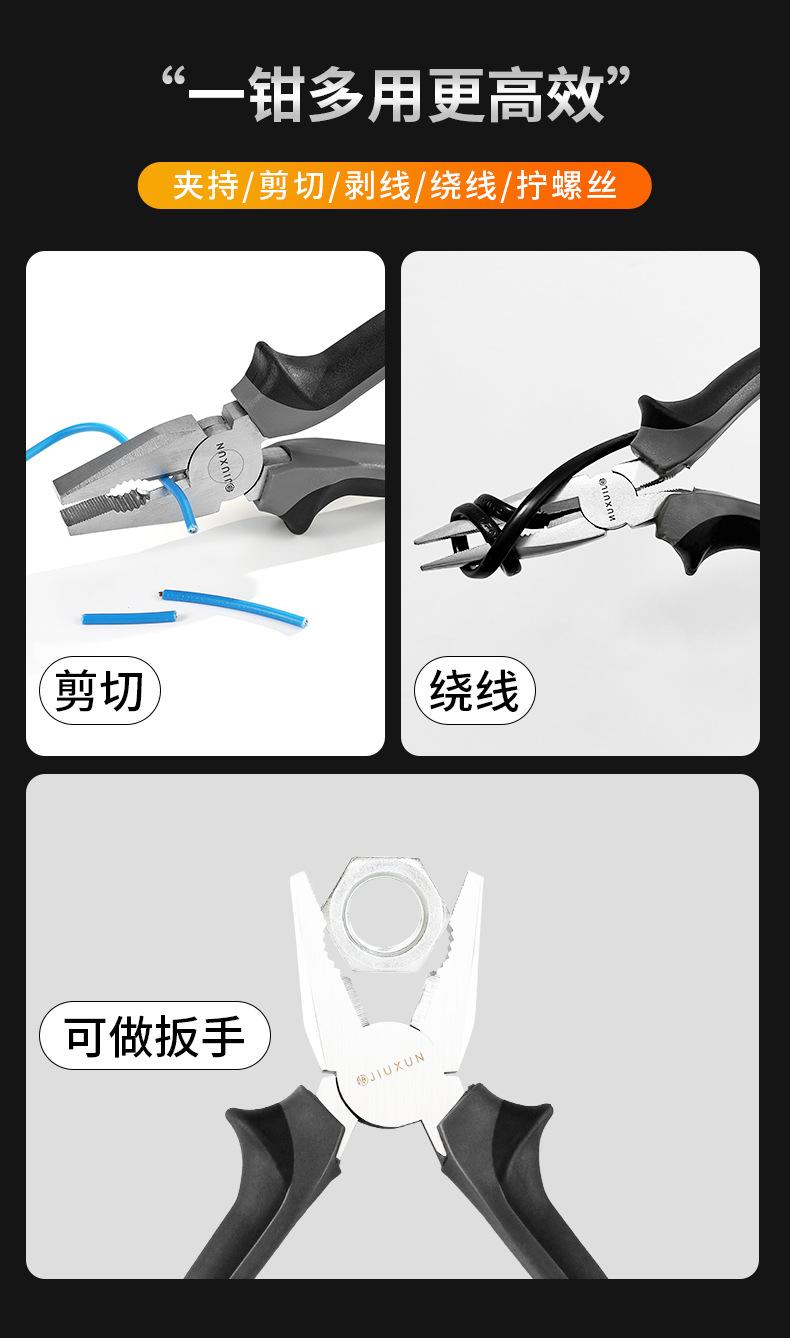 “一钳多用更高效”

夹持/剪切/剥线/绕线/拧螺丝

JIUXUN

剪切

JIUXUN

绕线

可做扳手

JIUXUN