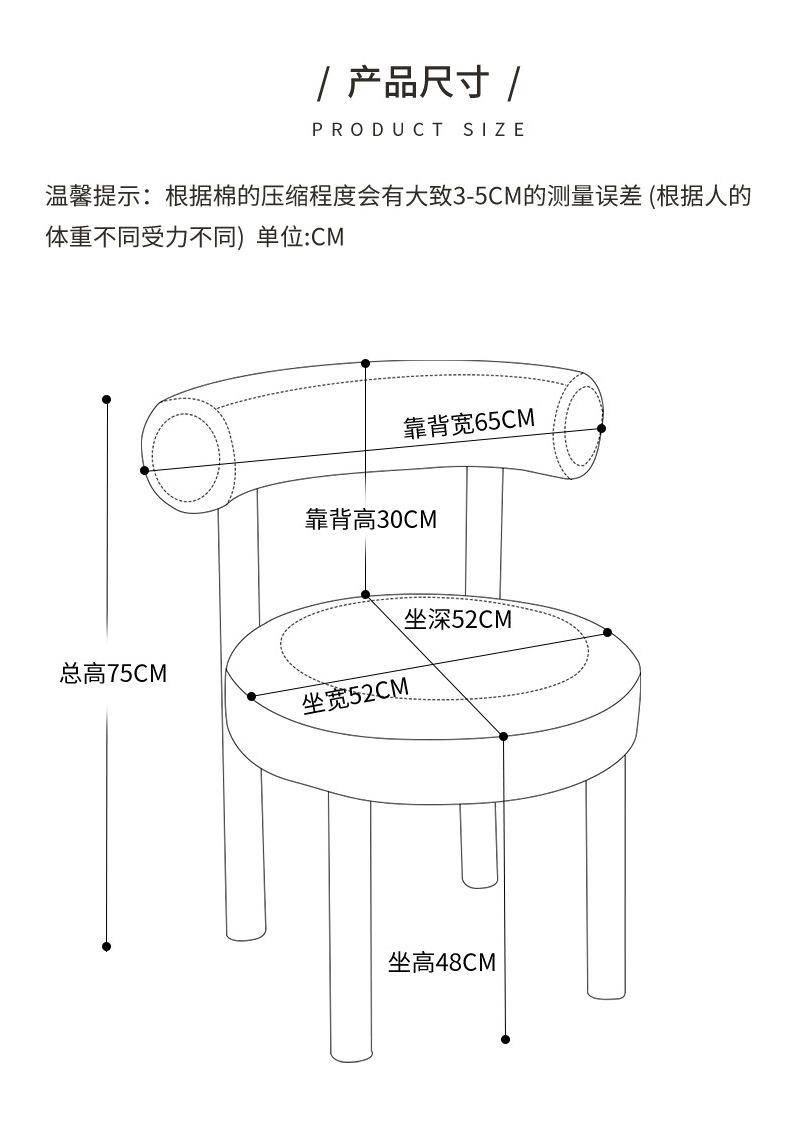 / 产品尺寸 /
PRODUCT SIZE

温馨提示：根据棉的压缩程度会有大致3-5CM的测量误差 (根据人的体重不同受力不同) 单位:CM

靠背宽65CM
靠背高30CM
坐深52CM
总高75CM
坐宽52CM
坐高48CM