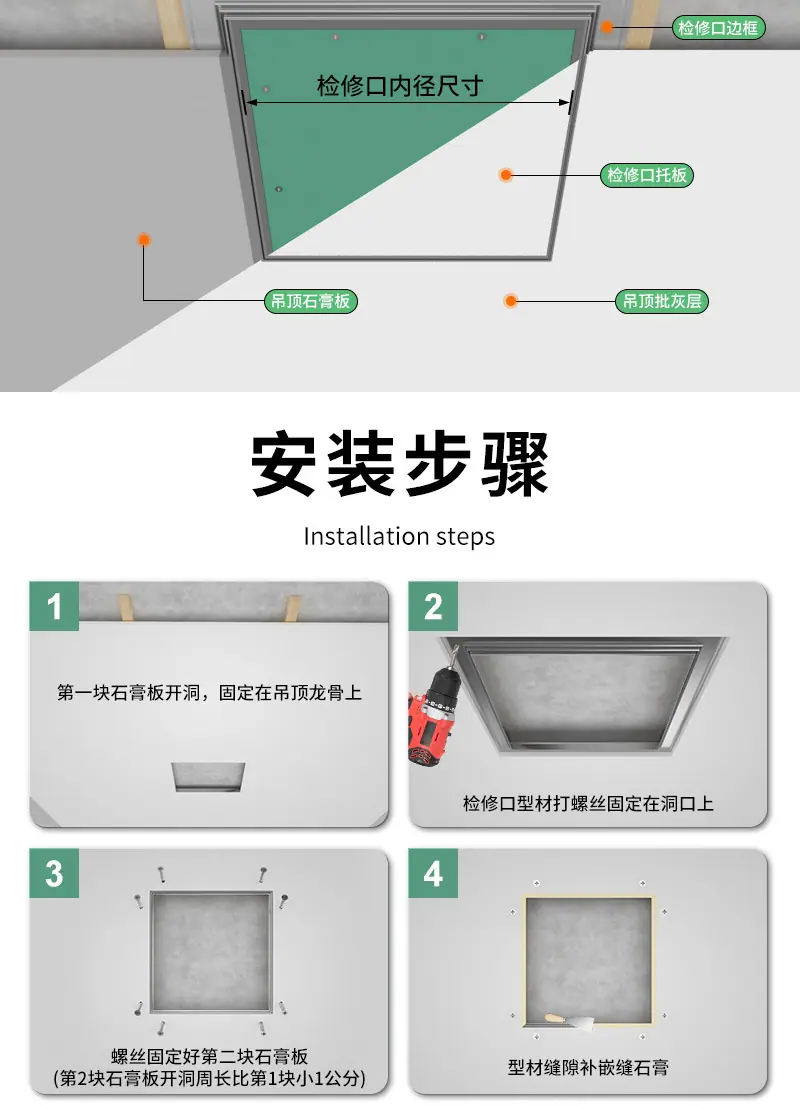 检修口边框

检修口内径尺寸

检修口托板

吊顶石膏板

吊顶批灰层

安装步骤

Installation steps

1

第一块石膏板开洞，固定在吊顶龙骨上

2

检修口型材打螺丝固定在洞口上

3

螺丝固定好第二块石膏板
(第2块石膏板开洞周长比第1块小1公分)

4

型材缝隙补嵌缝石膏