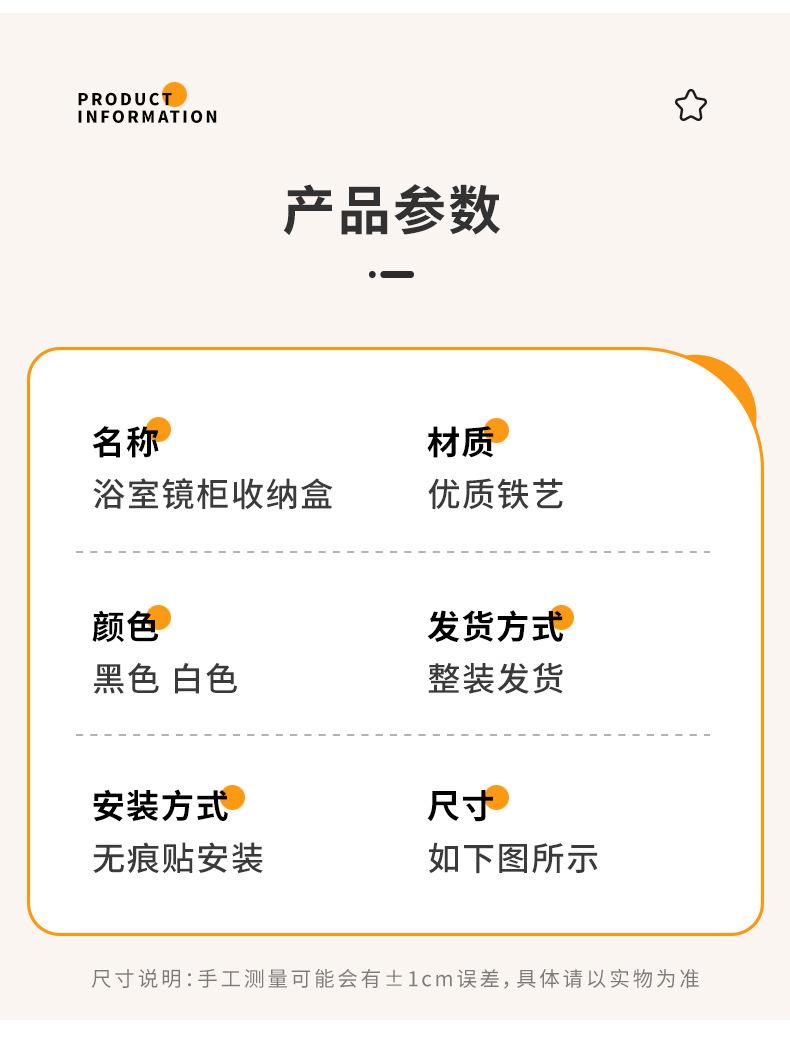 PRODUCT
INFORMATION

产品参数

名称
浴室镜柜收纳盒

材质
优质铁艺

颜色
黑色 白色

发货方式
整装发货

安装方式
无痕贴安装

尺寸
如下图所示

尺寸说明:手工测量可能会有±1cm误差,具体请以实物为准