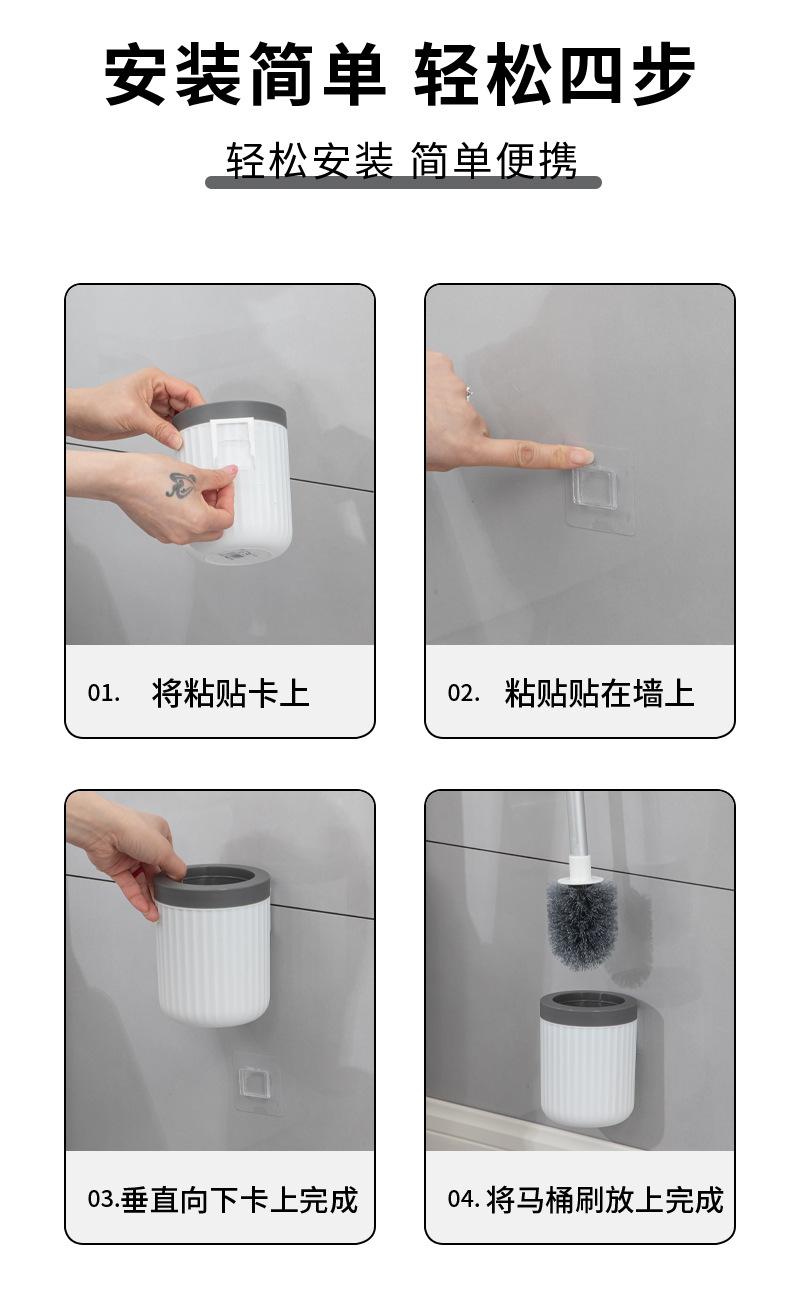 安装简单 轻松四步

轻松安装 简单便携

01. 将粘贴卡上

02. 粘贴贴在墙上

03.垂直向下卡上完成

04. 将马桶刷放上完成