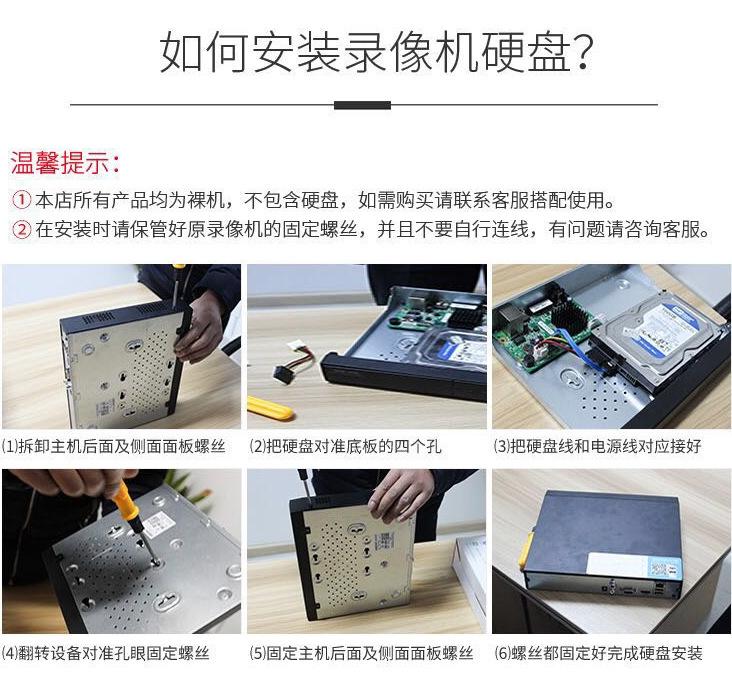 如何安装录像机硬盘?

温馨提示:
① 本店所有产品均为裸机，不包含硬盘，如需购买请联系客服搭配使用。
② 在安装时请保管好原录像机的固定螺丝，并且不要自行连线，有问题请咨询客服。

⑴拆卸主机后面及侧面面板螺丝

⑵把硬盘对准底板的四个孔

⑶把硬盘线和电源线对应接好

⑷翻转设备对准孔眼固定螺丝

⑸固定主机后面及侧面面板螺丝

⑹螺丝都固定好完成硬盘安装