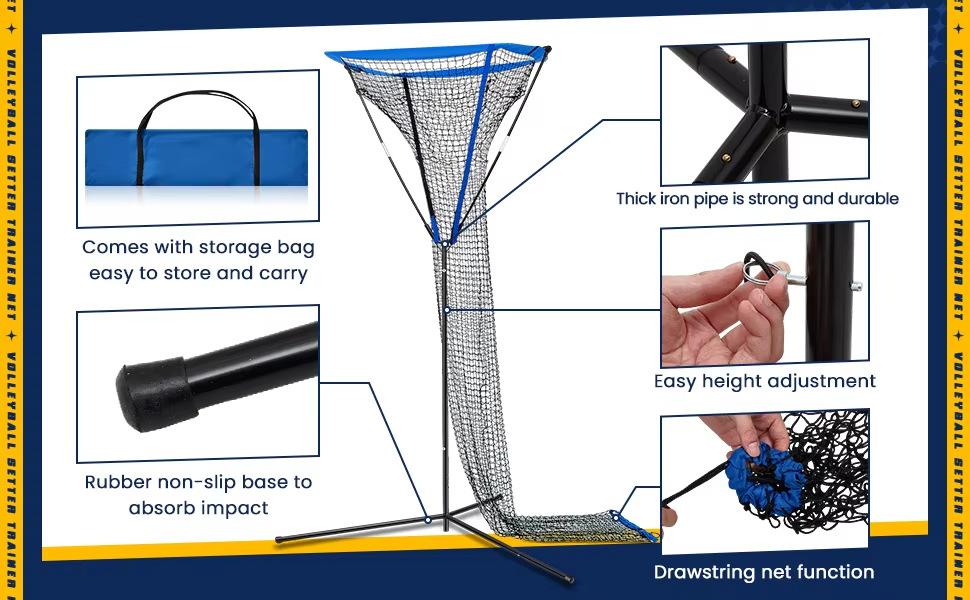 VOLLEYBALL SETTER TRAINER NET

Comes with storage bag easy to store and carry

Rubber non-slip base to absorb impact

Thick iron pipe is strong and durable

Easy height adjustment

Drawstring net function

VOLLEYBALL SETTER TRAINER NET