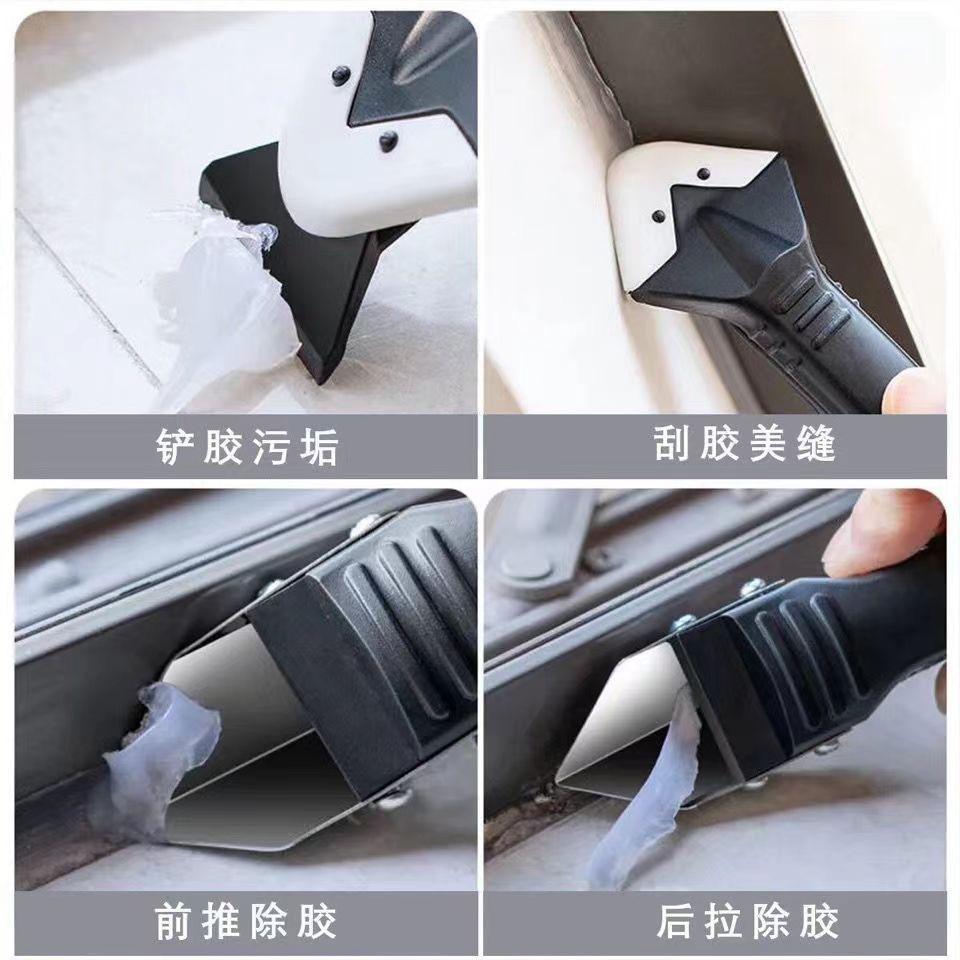 铲胶污垢

刮胶美缝

前推除胶

后拉除胶