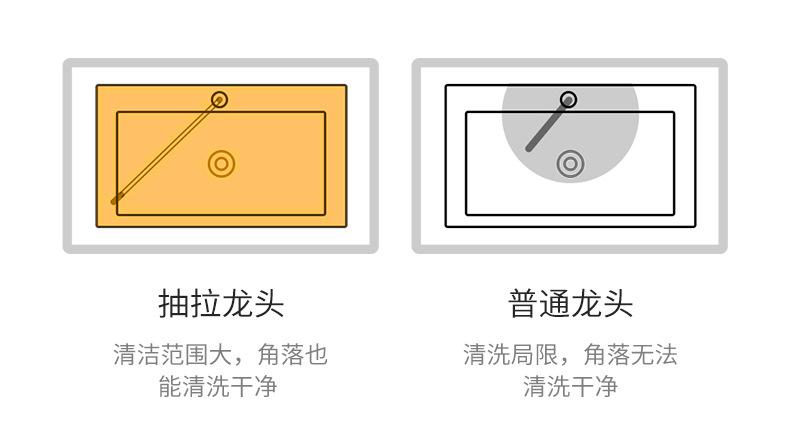 抽拉龙头

清洁范围大，角落也能清洗干净

普通龙头

清洗局限，角落无法清洗干净