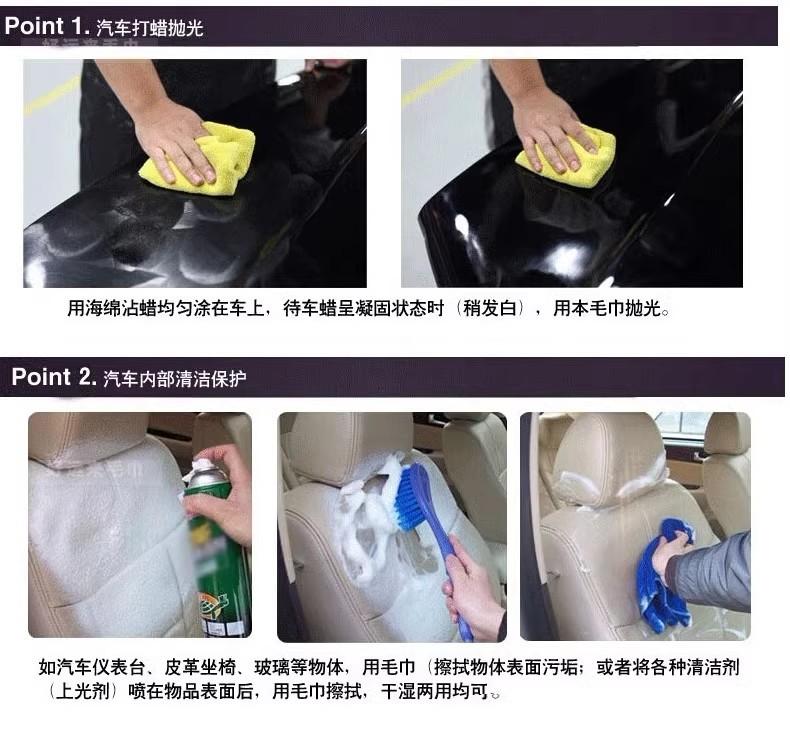 Point 1. 汽车打蜡抛光

用海绵沾蜡均匀涂在车上，待车蜡呈凝固状态时（稍发白），用本毛巾抛光。

Point 2. 汽车内部清洁保护

如汽车仪表台、皮革坐椅、玻璃等物体，用毛巾（擦拭物体表面污垢；或者将各种清洁剂（上光剂）喷在物品表面后，用毛巾擦拭，干湿两用均可。