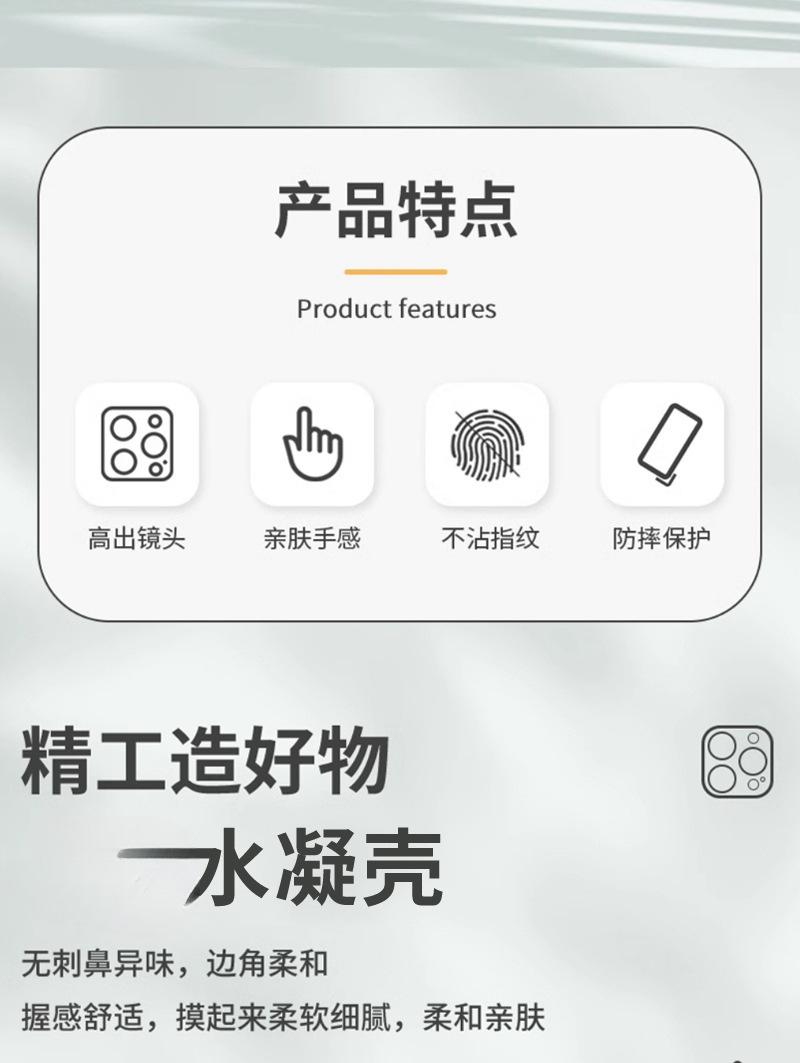 产品特点

Product features

高出镜头 亲肤手感 不沾指纹 防摔保护

精工造好物

水凝壳

无刺鼻异味，边角柔和

握感舒适，摸起来柔软细腻，柔和亲肤