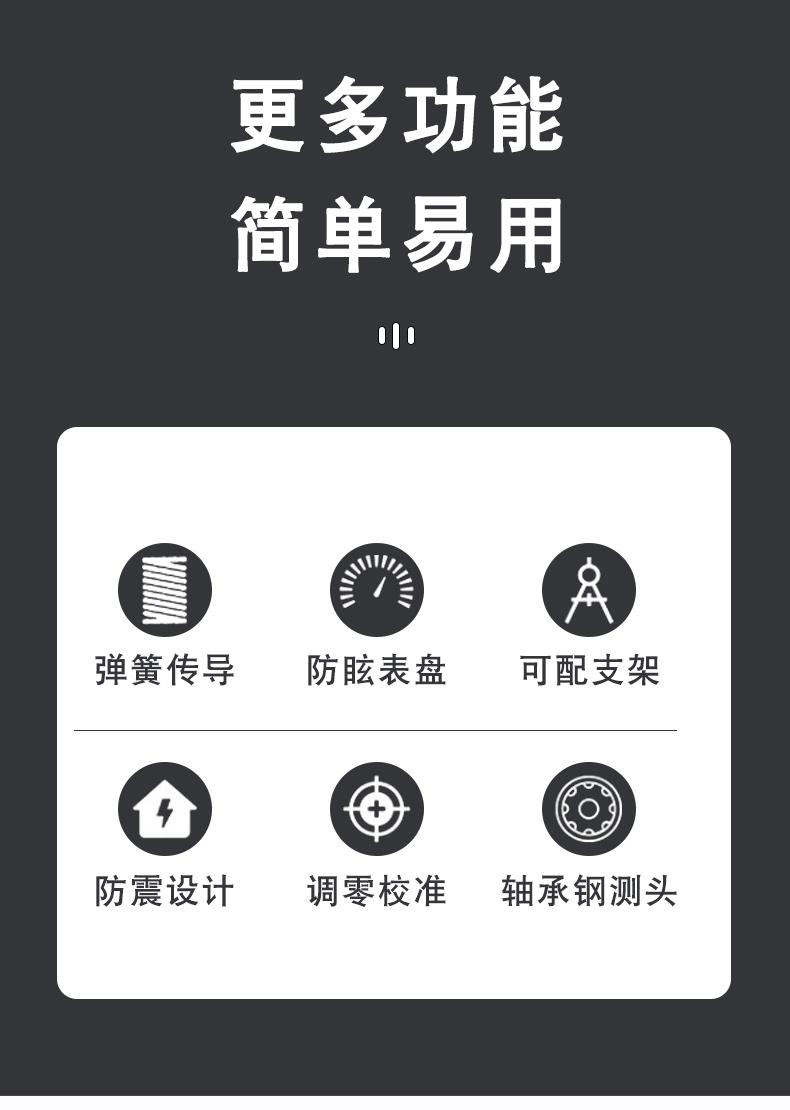 更多功能
简单易用

弹簧传导

防眩表盘

可配支架

防震设计

调零校准

轴承钢测头